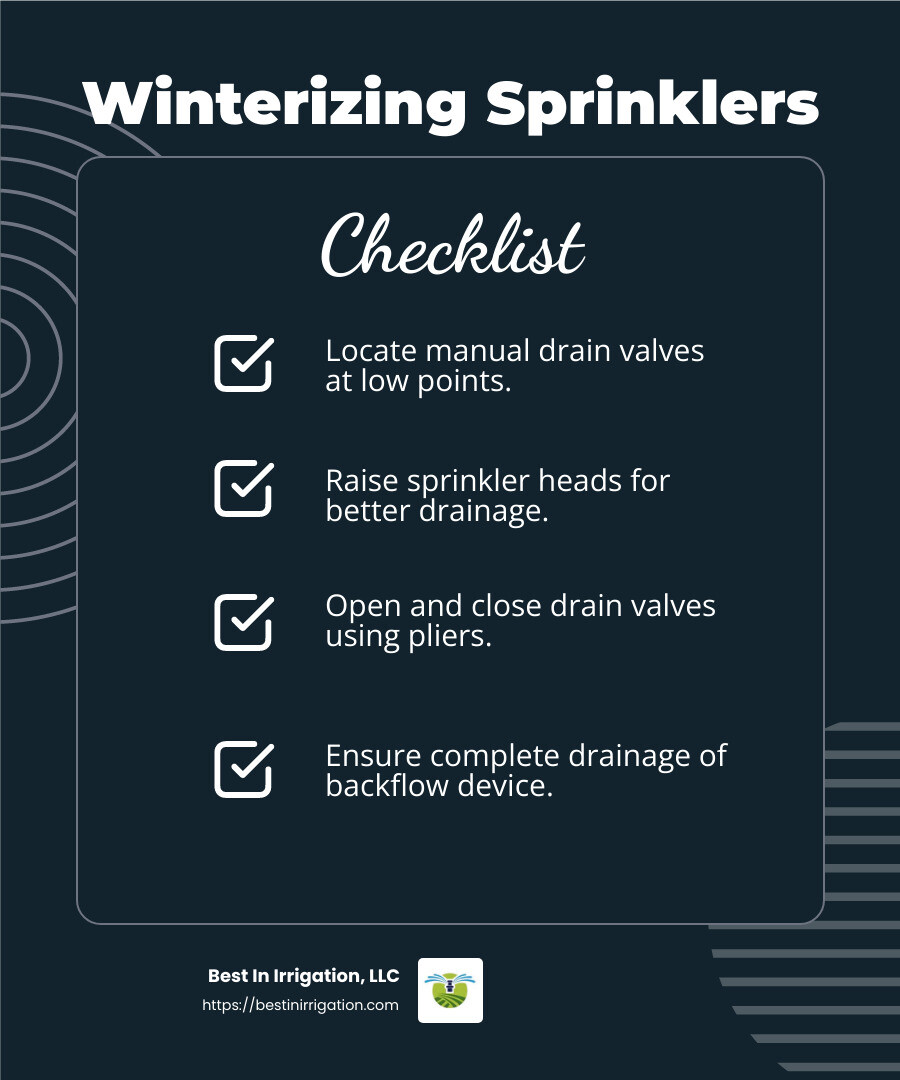 Winterizing Sprinklers

Checklist

Locate manual drain valves at low points.

Raise sprinkler heads for better drainage.

Open and close drain valves using pliers.

Ensure complete drainage of backflow device.

Best In Irrigation, LLC
https://bestinirrigation.com