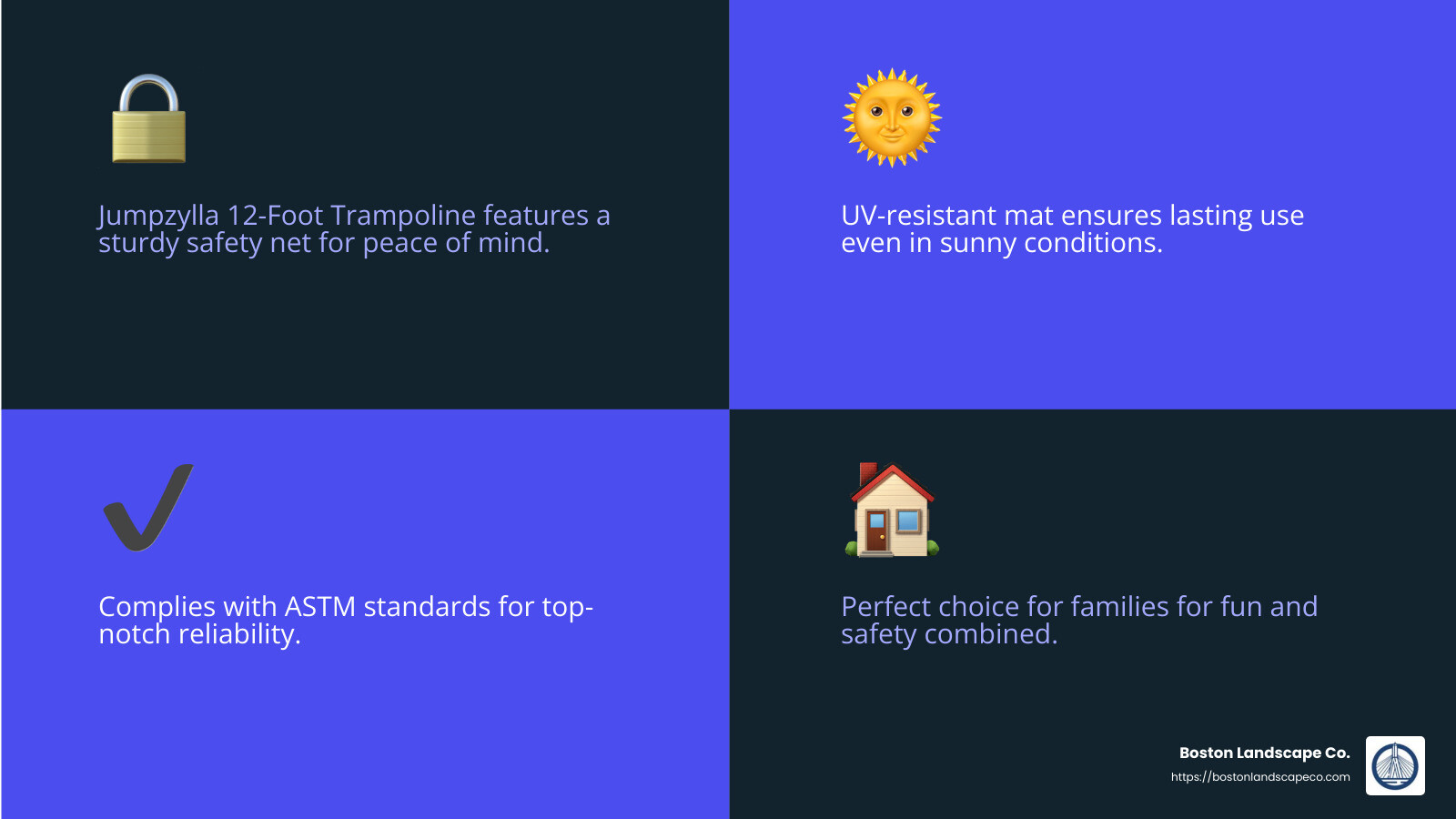 Jumpzylla 12-Foot Trampoline features a sturdy safety net for peace of mind.

UV-resistant mat ensures lasting use even in sunny conditions.

Complies with ASTM standards for top-notch reliability.

Perfect choice for families for fun and safety combined.

Boston Landscape Co.
https://bostonlandscapeco.com