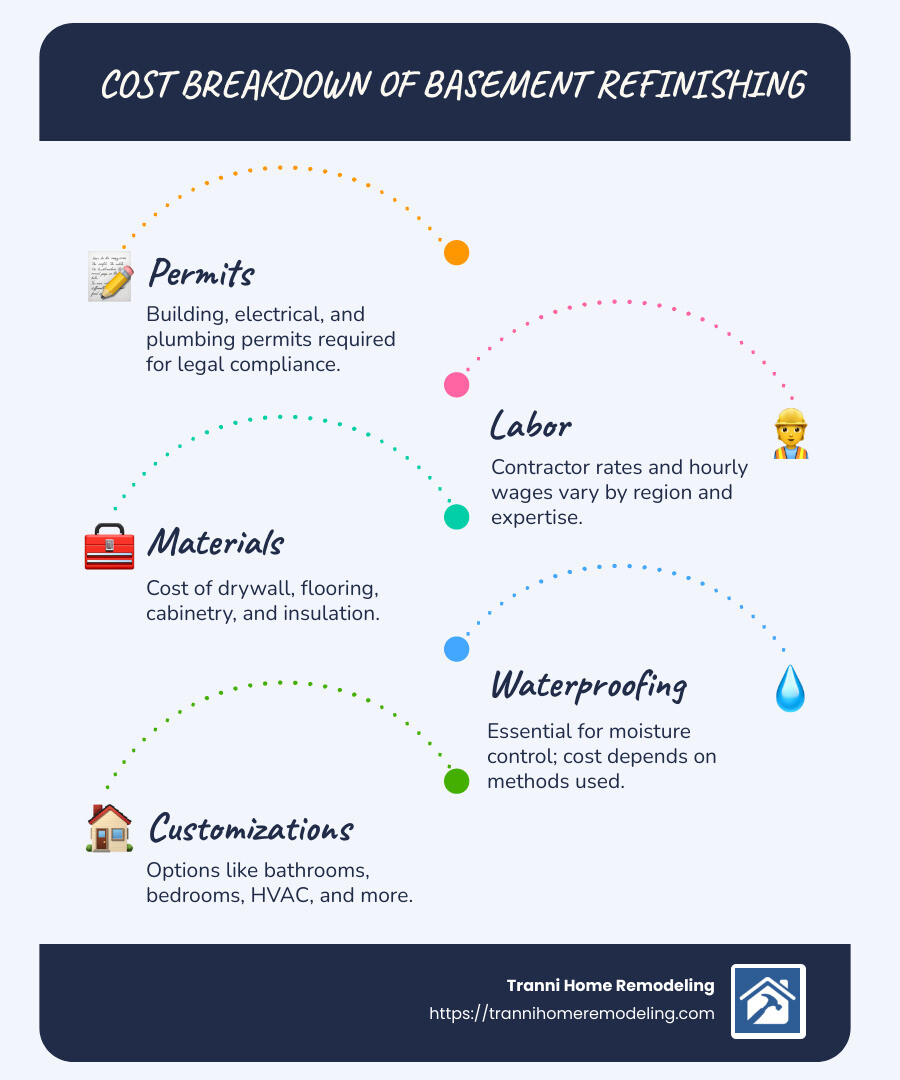 COST BREAKDOWN OF BASEMENT REFINISHING

Permits
Building, electrical, and plumbing permits required for legal compliance.

Labor
Contractor rates and hourly wages vary by region and expertise.

Materials
Cost of drywall, flooring, cabinetry, and insulation.

Waterproofing
Essential for moisture control; cost depends on methods used.

Customizations
Options like bathrooms, bedrooms, HVAC, and more.

Tranni Home Remodeling
https://trannihomeremodeling.com