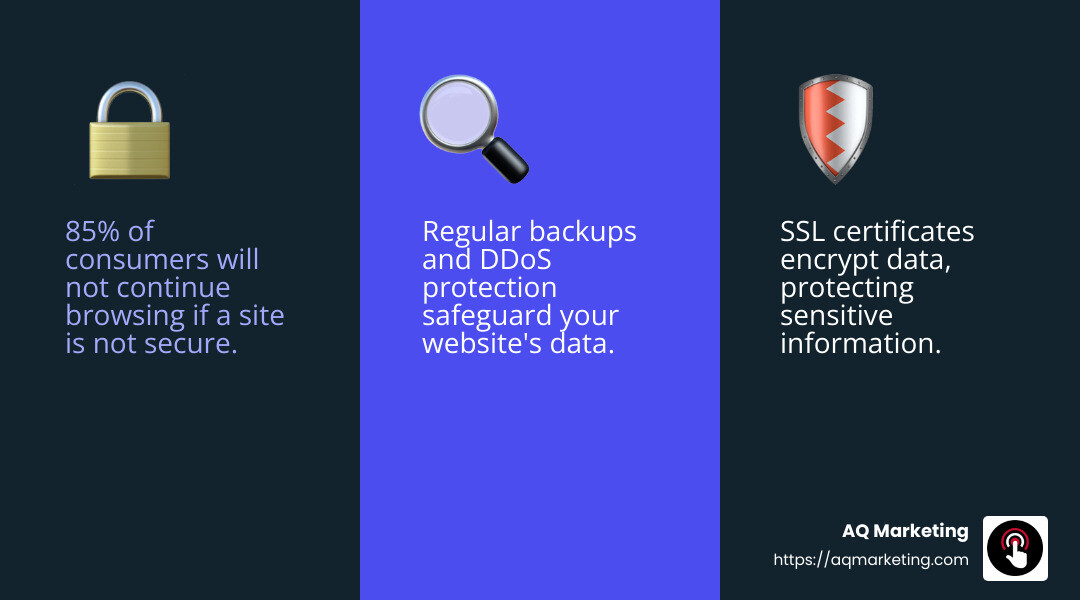 85% of consumers will not continue browsing if a site is not secure.

Regular backups and DDoS protection safeguard your website's data.

SSL certificates encrypt data, protecting sensitive information.

AQ Marketing
https://aqmarketing.com