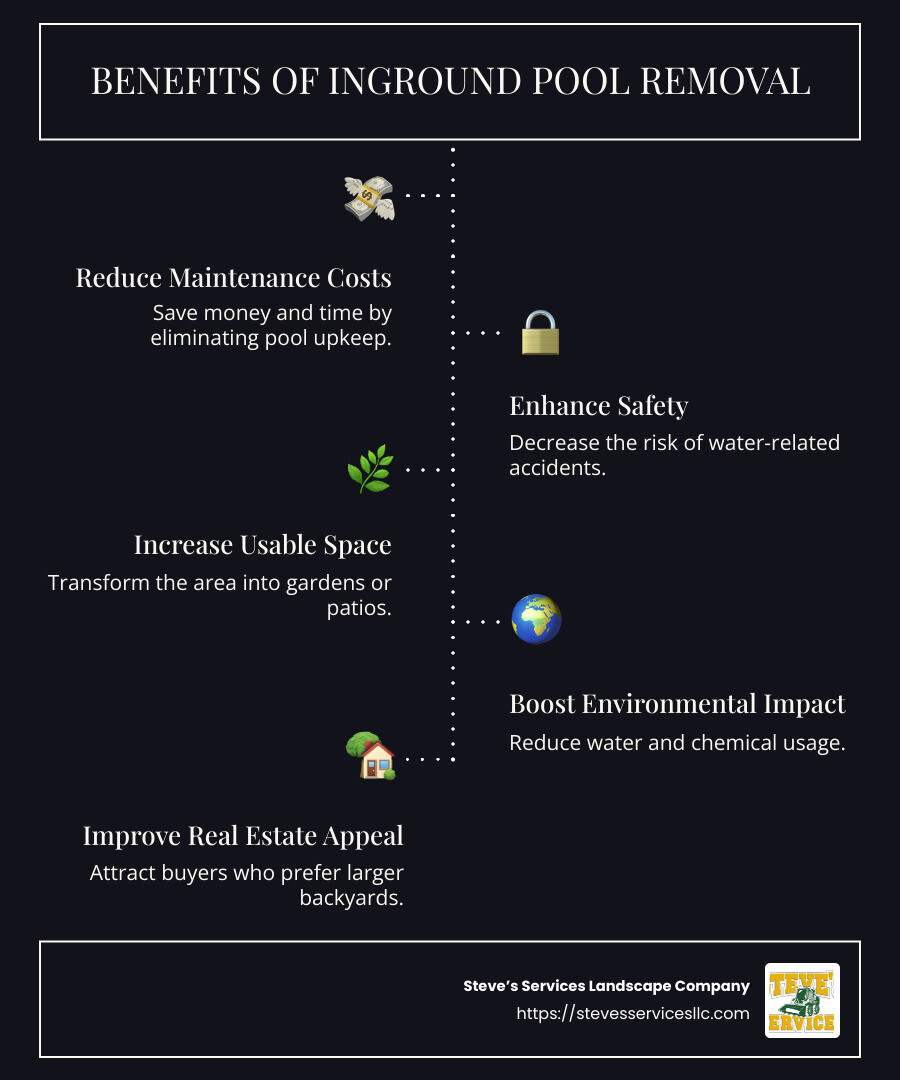 BENEFITS OF INGROUND POOL REMOVAL

Reduce Maintenance Costs
Save money and time by eliminating pool upkeep.

Enhance Safety
Decrease the risk of water-related accidents.

Increase Usable Space
Transform the area into gardens or patios.

Boost Environmental Impact
Reduce water and chemical usage.

Improve Real Estate Appeal
Attract buyers who prefer larger backyards.

Steve's Services Landscape Company
https://stevesservicesllc.com

TEVE' ERVICE