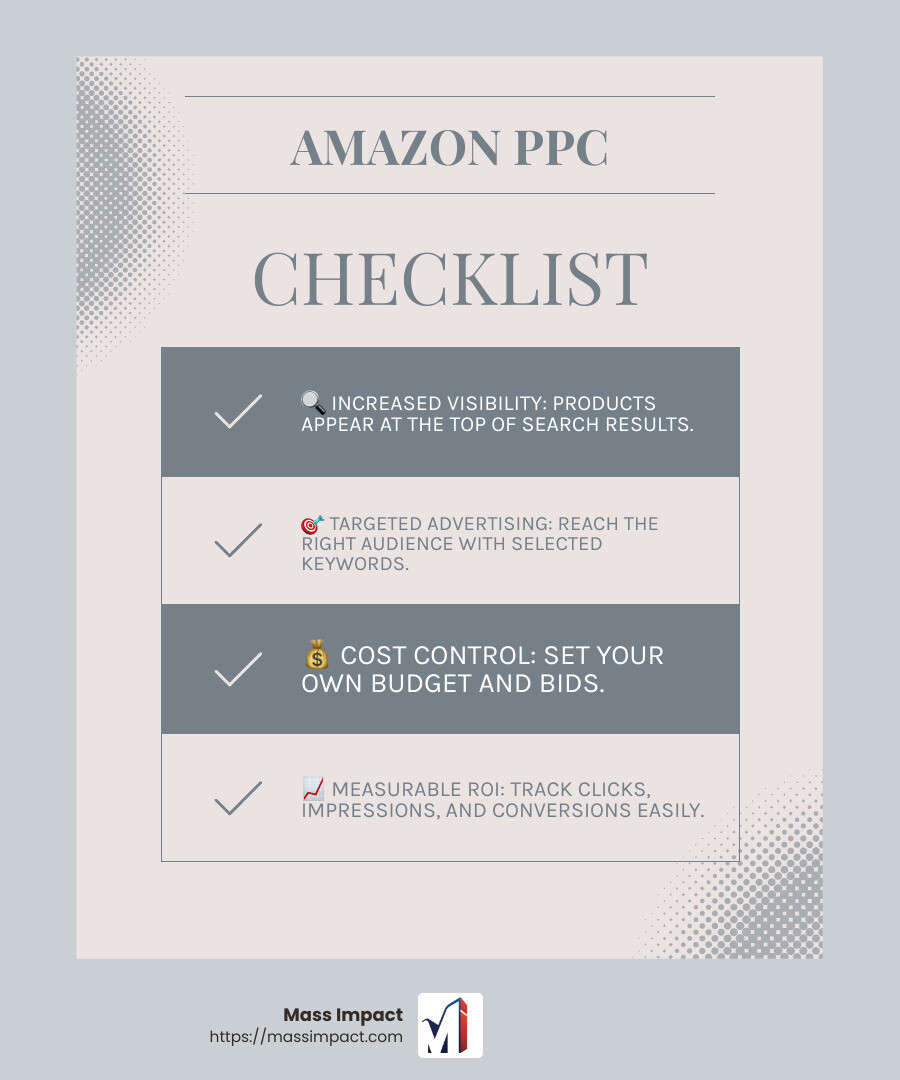 AMAZON PPC

CHECKLIST

🔍 INCREASED VISIBILITY: PRODUCTS APPEAR AT THE TOP OF SEARCH RESULTS.

🎯 TARGETED ADVERTISING: REACH THE RIGHT AUDIENCE WITH SELECTED KEYWORDS.

💰 COST CONTROL: SET YOUR OWN BUDGET AND BIDS.

📈 MEASURABLE ROI: TRACK CLICKS, IMPRESSIONS, AND CONVERSIONS EASILY.

Mass Impact
https://massimpact.com