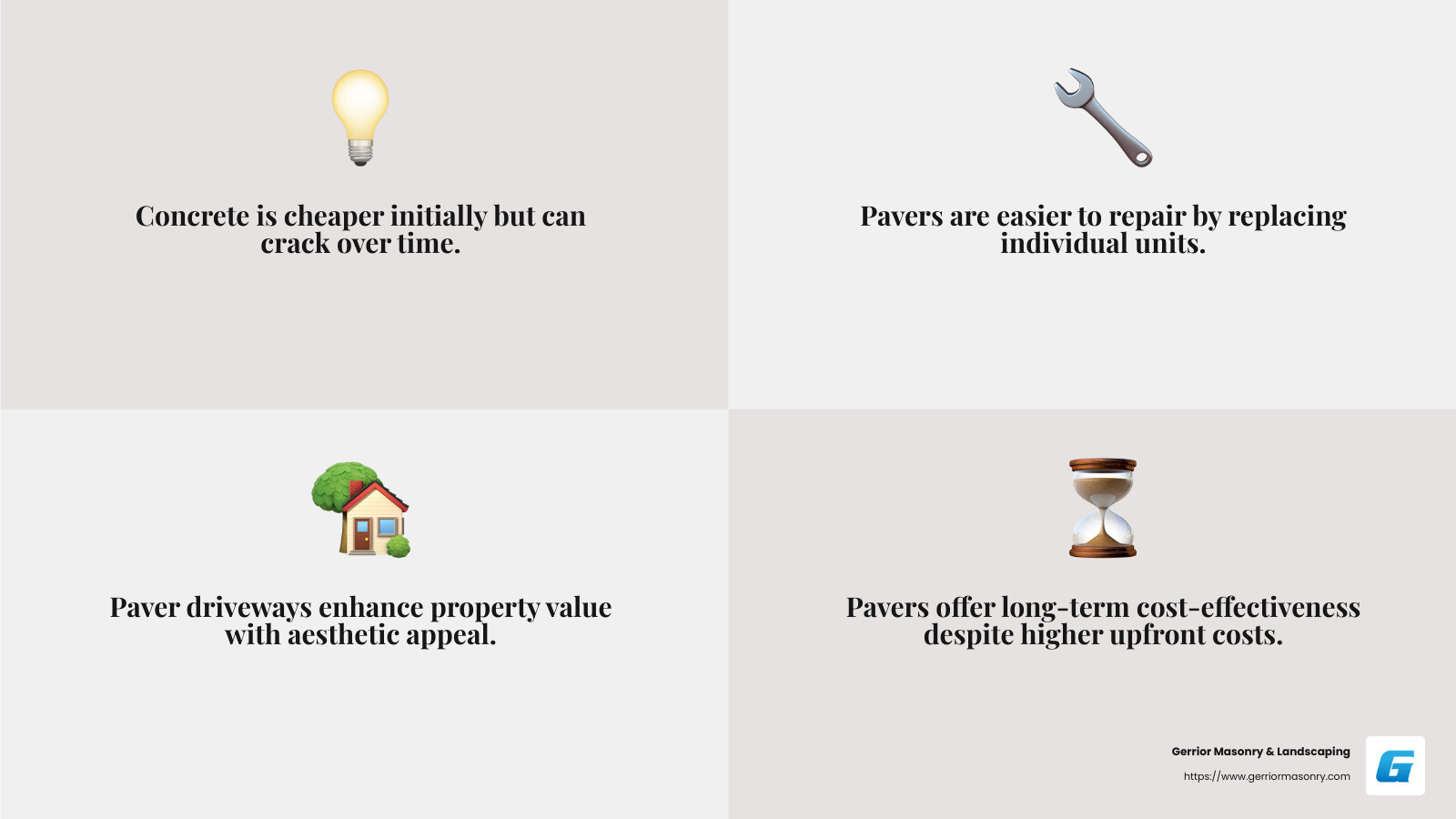 Concrete is cheaper initially but can crack over time.

Pavers are easier to repair by replacing individual units.

Paver driveways enhance property value with aesthetic appeal.

Pavers offer long-term cost-effectiveness despite higher upfront costs.

Gerrior Masonry & Landscaping
https://www.gerriormasonry.com

G