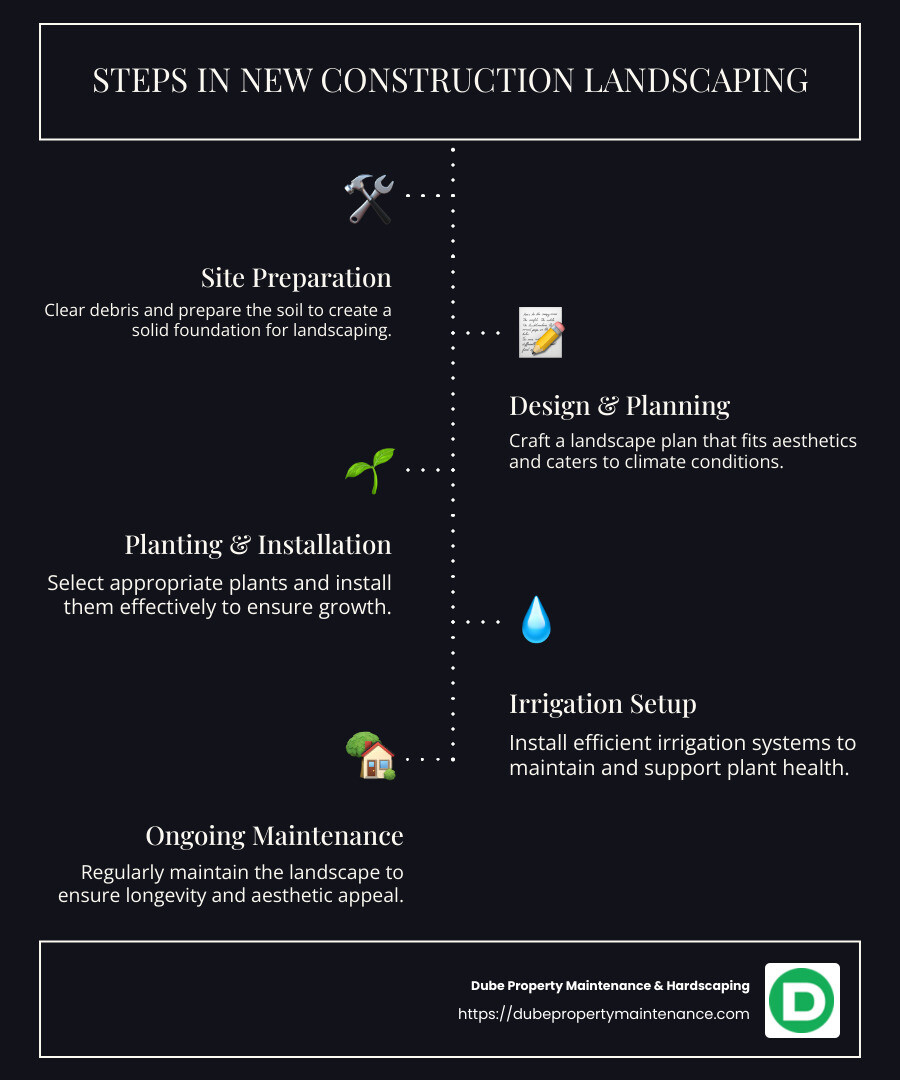 STEPS IN NEW CONSTRUCTION LANDSCAPING

Site Preparation

Clear debris and prepare the soil to create a solid foundation for landscaping.

Design & Planning

Craft a landscape plan that fits aesthetics and caters to climate conditions.

Planting & Installation

Select appropriate plants and install them effectively to ensure growth.

Irrigation Setup

Install efficient irrigation systems to maintain and support plant health.

Ongoing Maintenance

Regularly maintain the landscape to ensure longevity and aesthetic appeal.

Dube Property Maintenance & Hardscaping

https://dubepropertymaintenance.com

D