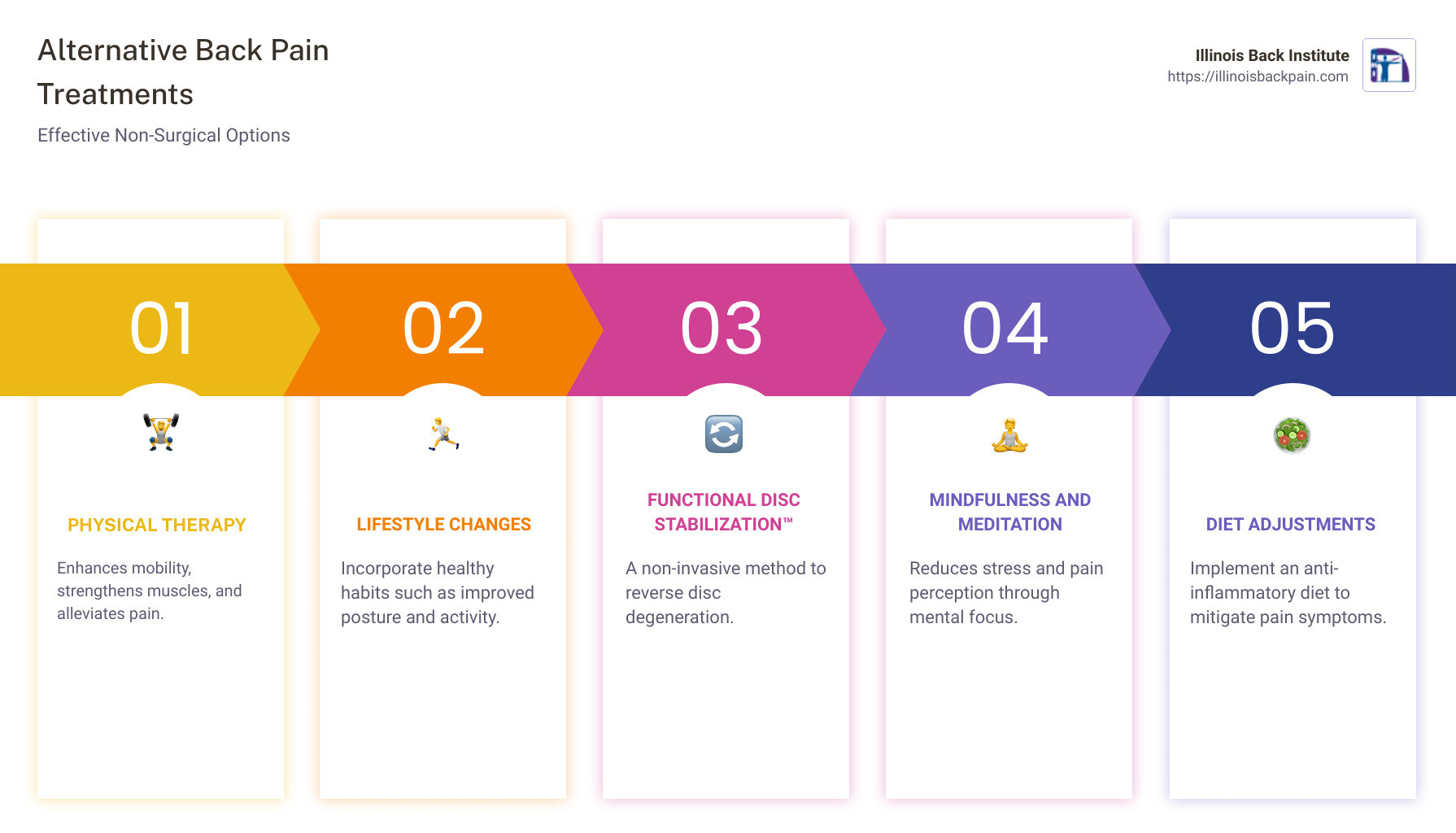 Alternative Back Pain Treatments

Effective Non-Surgical Options

Illinois Back Institute
https://illinoisbackpain.com

01

PHYSICAL THERAPY

Enhances mobility, strengthens muscles, and alleviates pain.

02

LIFESTYLE CHANGES

Incorporate healthy habits such as improved posture and activity.

03

FUNCTIONAL DISC STABILIZATION™

A non-invasive method to reverse disc degeneration.

04

MINDFULNESS AND MEDITATION

Reduces stress and pain perception through mental focus.

05

DIET ADJUSTMENTS

Implement an anti-inflammatory diet to mitigate pain symptoms.