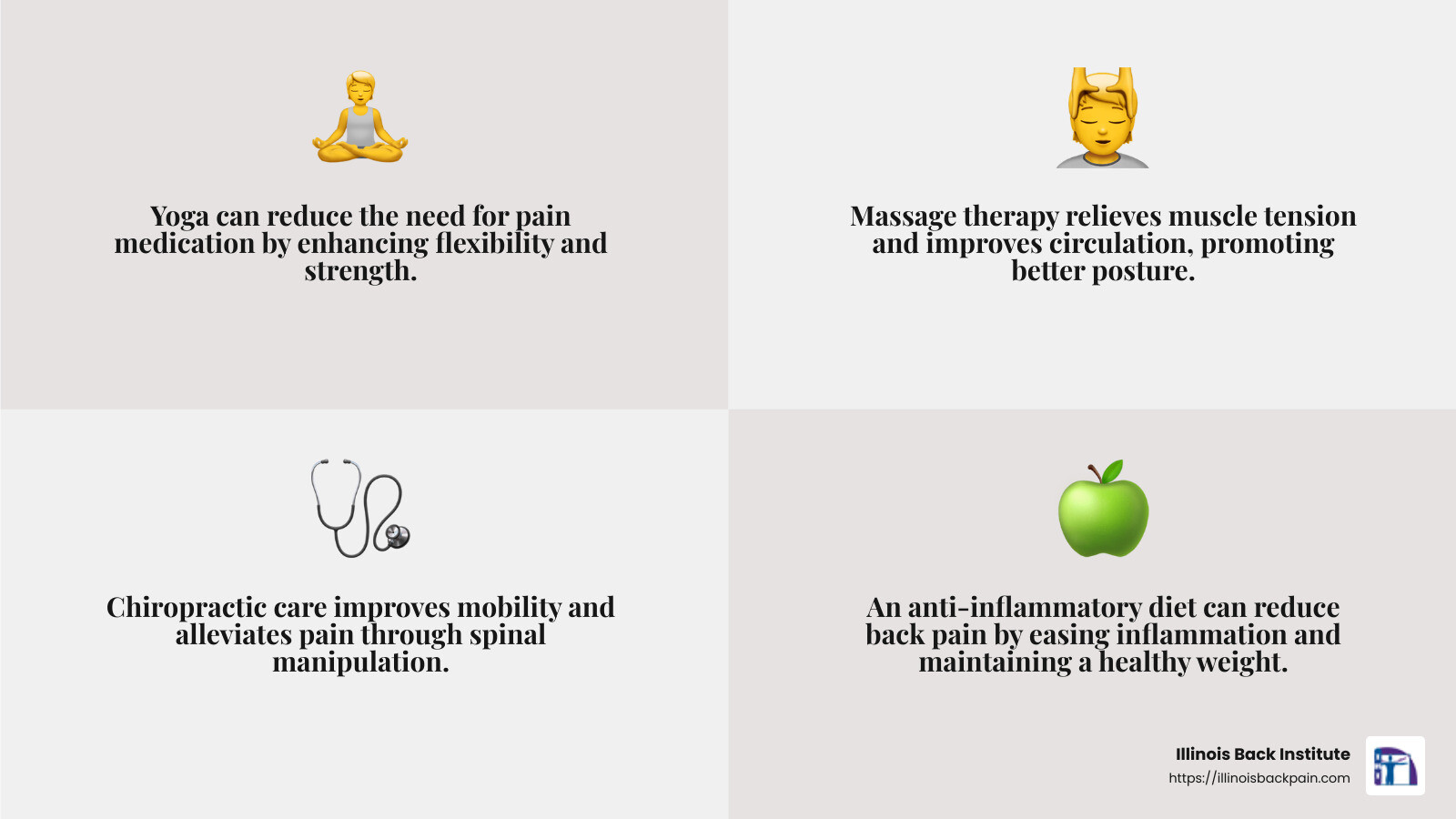 Yoga can reduce the need for pain medication by enhancing flexibility and strength.

Massage therapy relieves muscle tension and improves circulation, promoting better posture.

Chiropractic care improves mobility and alleviates pain through spinal manipulation.

An anti-inflammatory diet can reduce back pain by easing inflammation and maintaining a healthy weight.

Illinois Back Institute
https://illinoisbackpain.com