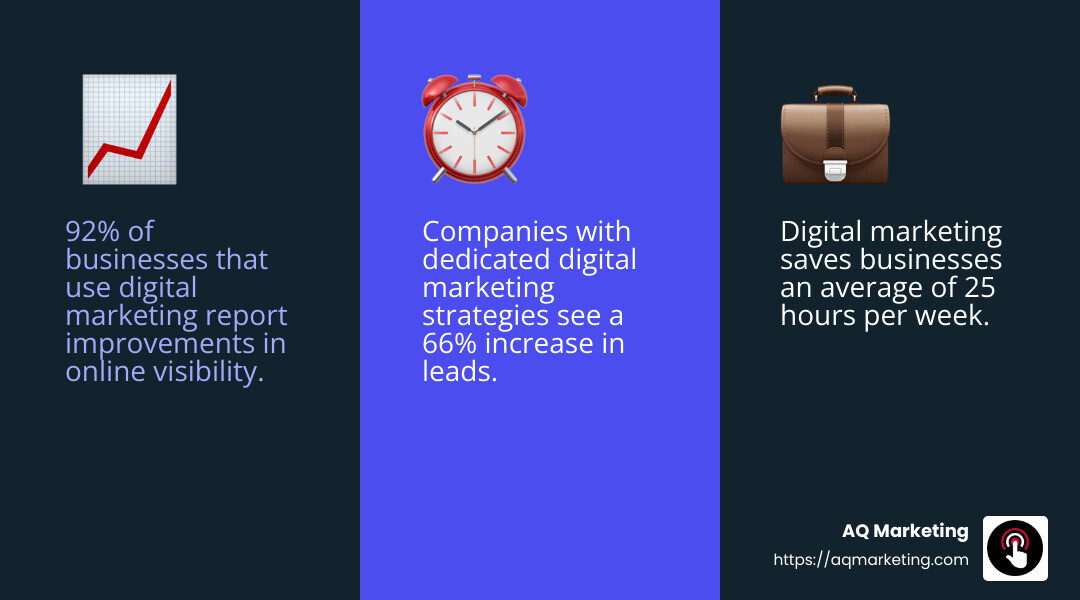 92% of businesses that use digital marketing report improvements in online visibility.

Companies with dedicated digital marketing strategies see a 66% increase in leads.

Digital marketing saves businesses an average of 25 hours per week.

AQ Marketing
https://aqmarketing.com