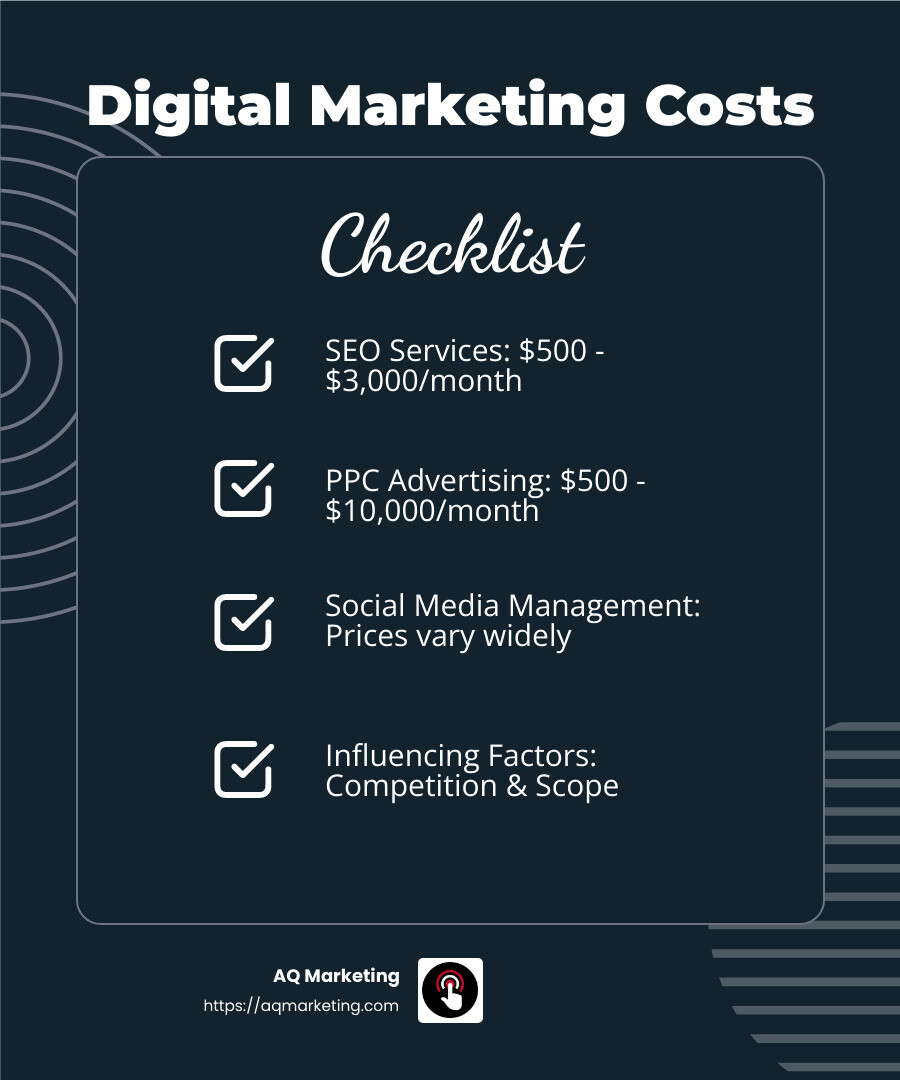 Digital Marketing Costs

Checklist

SEO Services: \$500 - \$3,000/month

PPC Advertising: \$500 - \$10,000/month

Social Media Management: Prices vary widely

Influencing Factors: Competition & Scope

AQ Marketing
https://aqmarketing.com