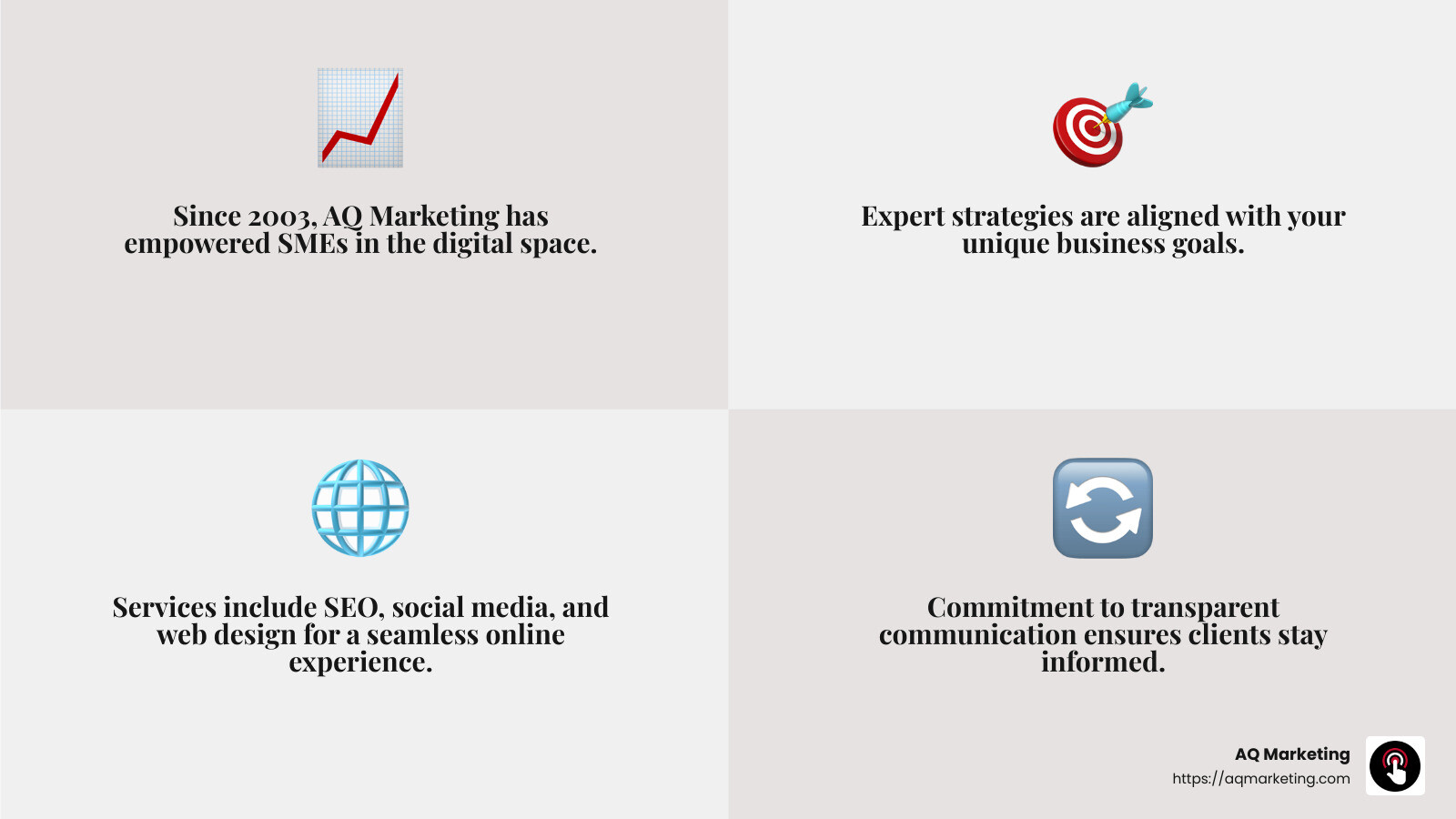 Since 2003, AQ Marketing has empowered SMEs in the digital space.

Expert strategies are aligned with your unique business goals.

Services include SEO, social media, and web design for a seamless online experience.

Commitment to transparent communication ensures clients stay informed.

AQ Marketing
https://aqmarketing.com