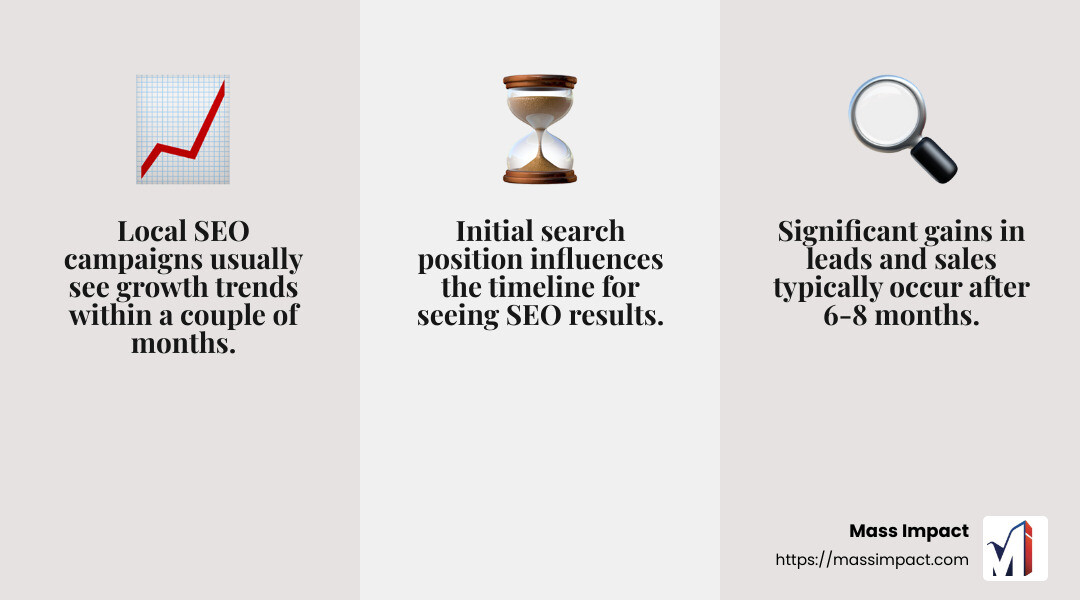 Local SEO campaigns usually see growth trends within a couple of months.

Initial search position influences the timeline for seeing SEO results.

Significant gains in leads and sales typically occur after 6-8 months.

Mass Impact
https://massimpact.com