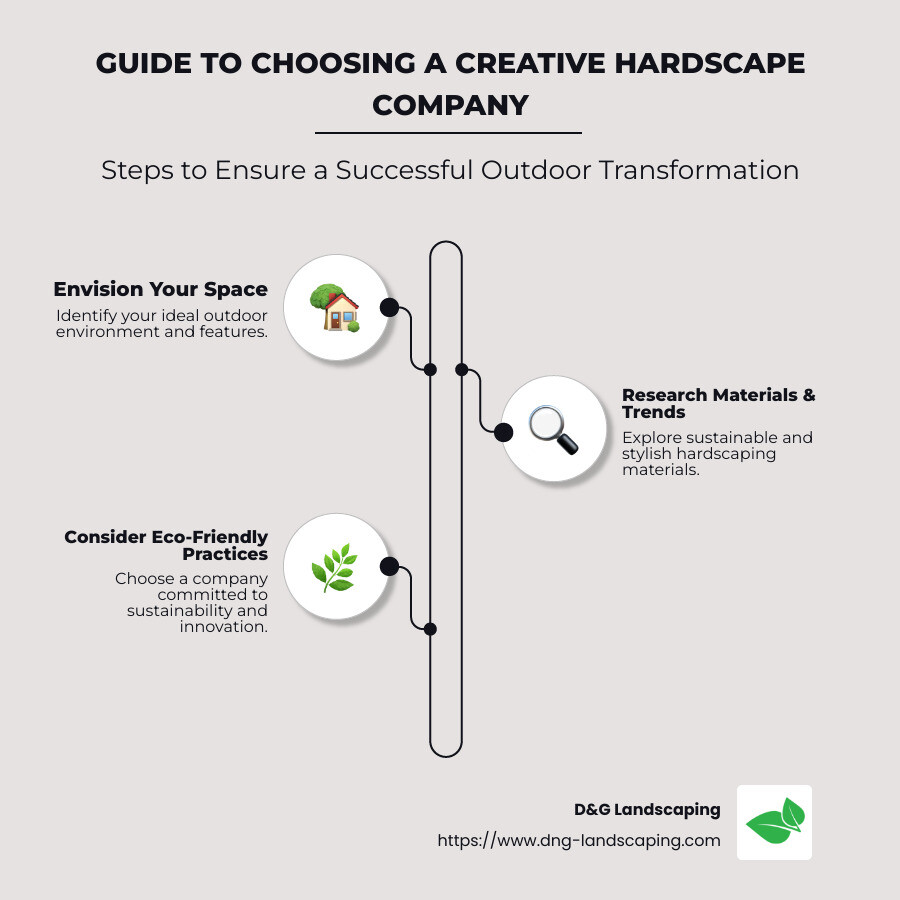 GUIDE TO CHOOSING A CREATIVE HARDSCAPE COMPANY

Steps to Ensure a Successful Outdoor Transformation

Envision Your Space
Identify your ideal outdoor environment and features.

Research Materials & Trends
Explore sustainable and stylish hardscaping materials.

Consider Eco-Friendly Practices
Choose a company committed to sustainability and innovation.

D&G Landscaping
https://www.dng-landscaping.com