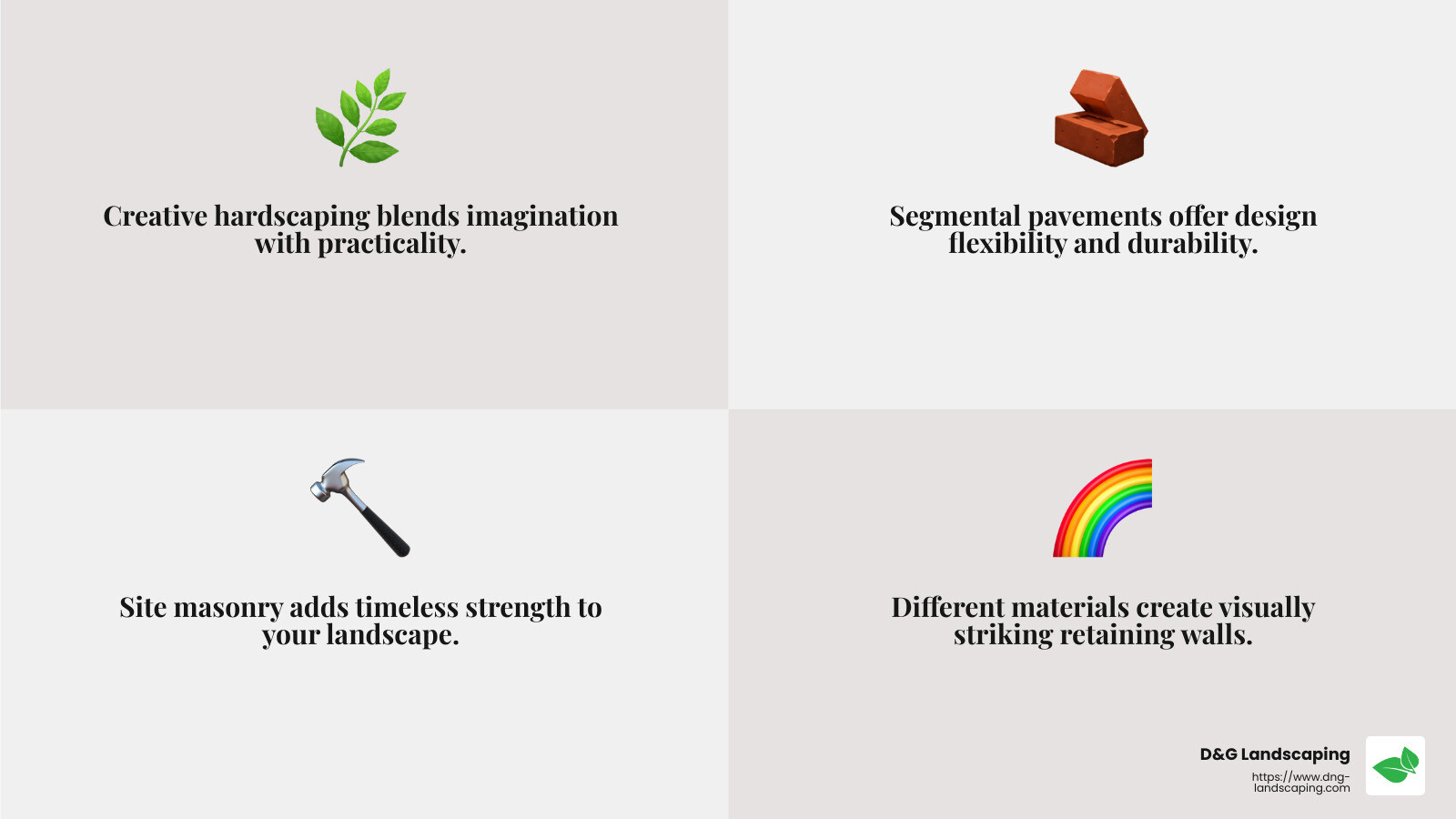 Creative hardscaping blends imagination with practicality.

Segmental pavements offer design flexibility and durability.

Site masonry adds timeless strength to your landscape.

Different materials create visually striking retaining walls.

D&G Landscaping
https://www.dng-landscaping.com