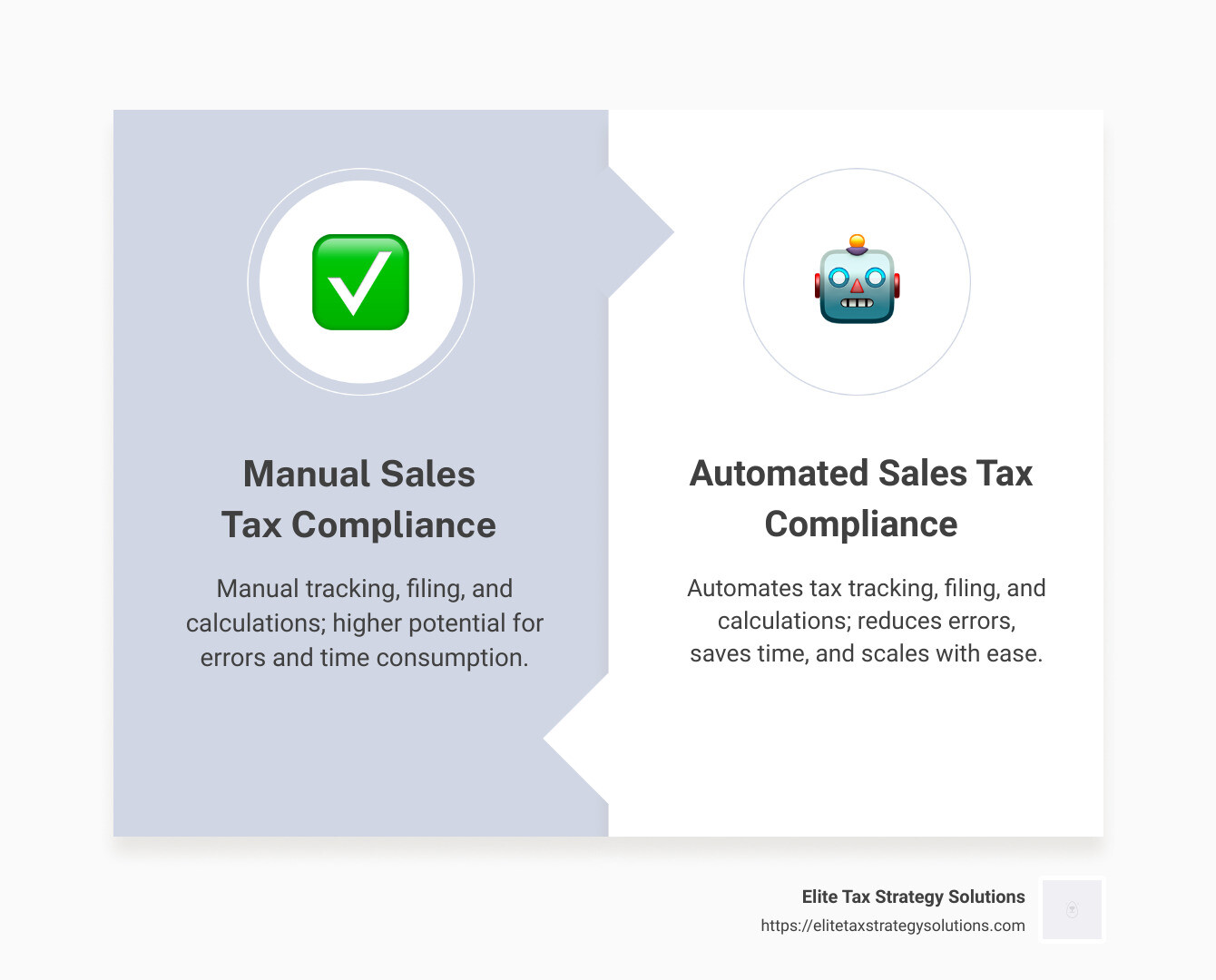 Manual Sales Tax Compliance

Manual tracking, filing, and calculations; higher potential for errors and time consumption.

Automated Sales Tax Compliance

Automates tax tracking, filing, and calculations; reduces errors, saves time, and scales with ease.

Elite Tax Strategy Solutions
https://elitetaxstrategysolutions.com