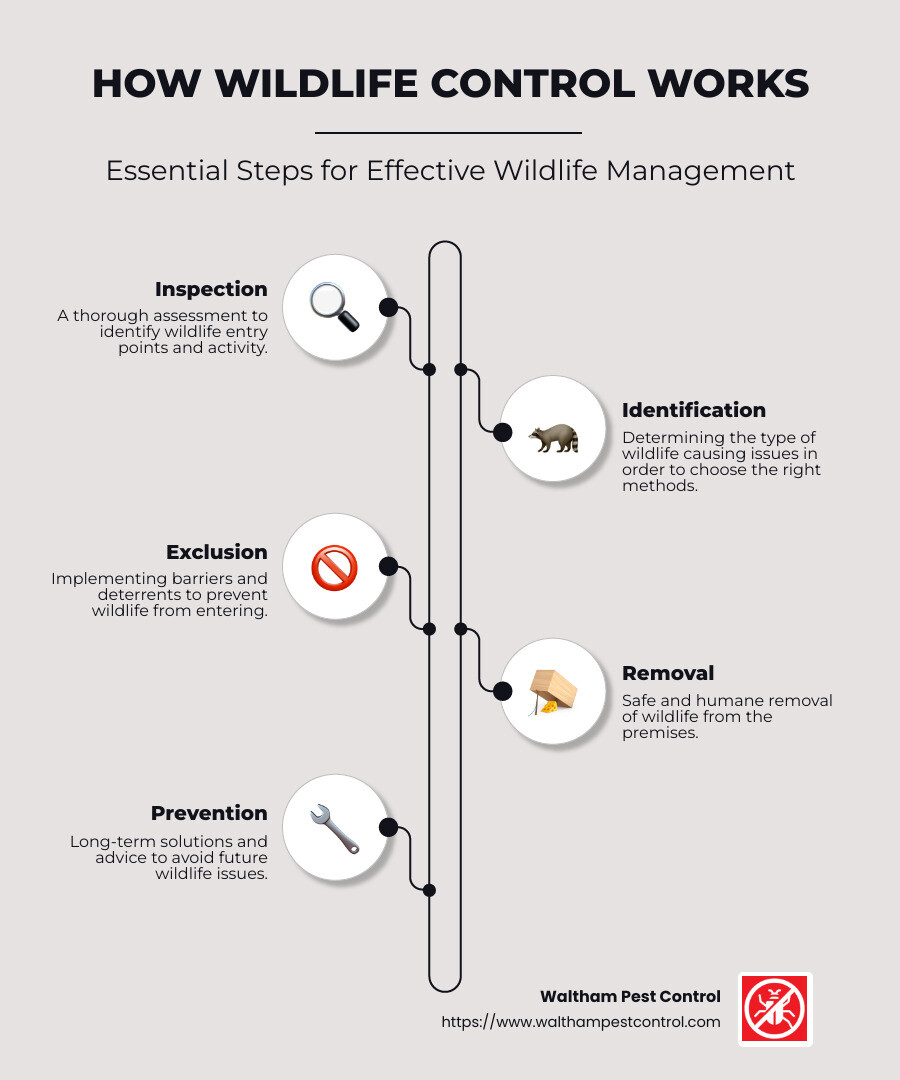 HOW WILDLIFE CONTROL WORKS

Essential Steps for Effective Wildlife Management

Inspection
A thorough assessment to identify wildlife entry points and activity.

Identification
Determining the type of wildlife causing issues in order to choose the right methods.

Exclusion
Implementing barriers and deterrents to prevent wildlife from entering.

Removal
Safe and humane removal of wildlife from the premises.

Prevention
Long-term solutions and advice to avoid future wildlife issues.

Waltham Pest Control
https://www.walthampestcontrol.com