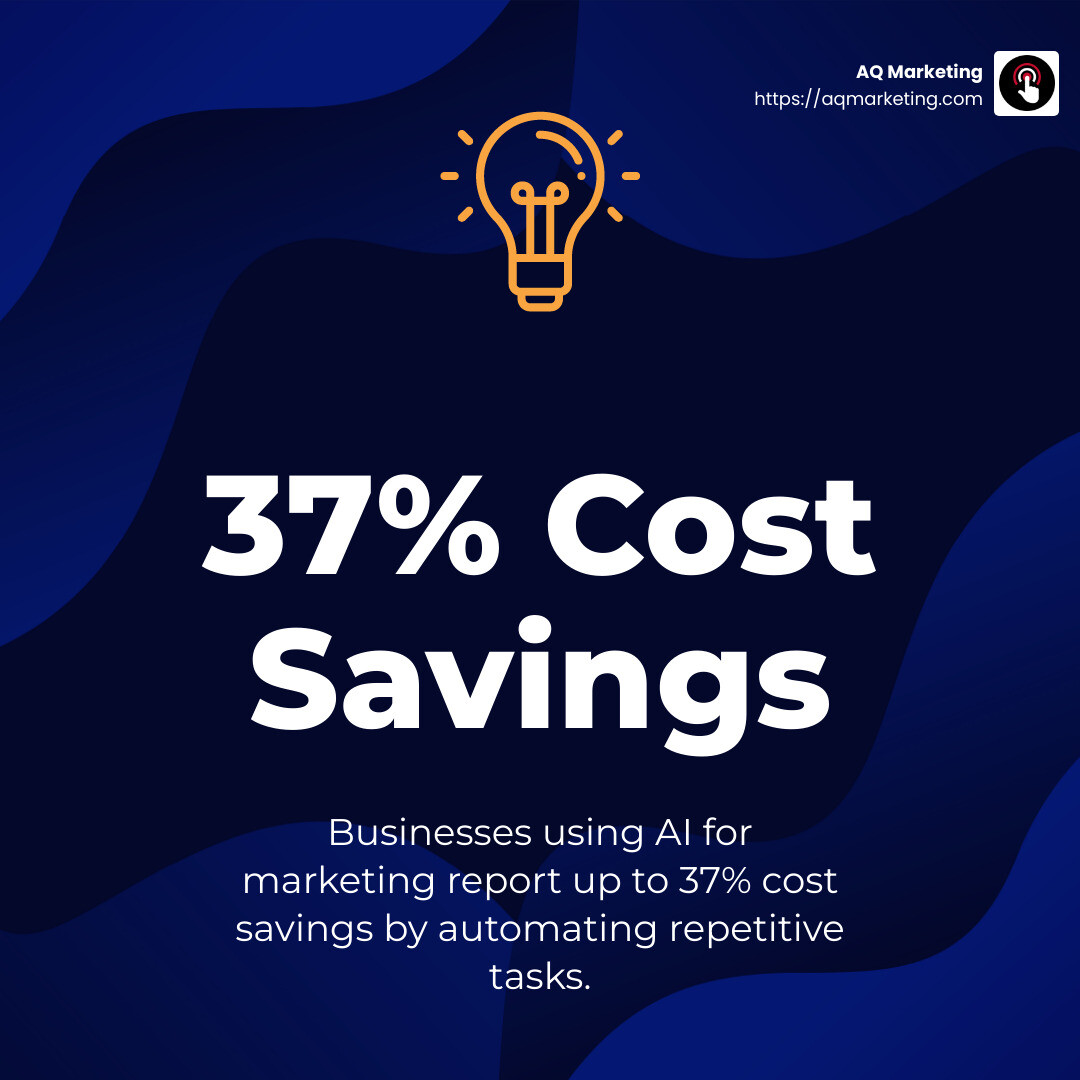 AQ Marketing
https://aqmarketing.com

37% Cost Savings

Businesses using AI for marketing report up to 37% cost savings by automating repetitive tasks.