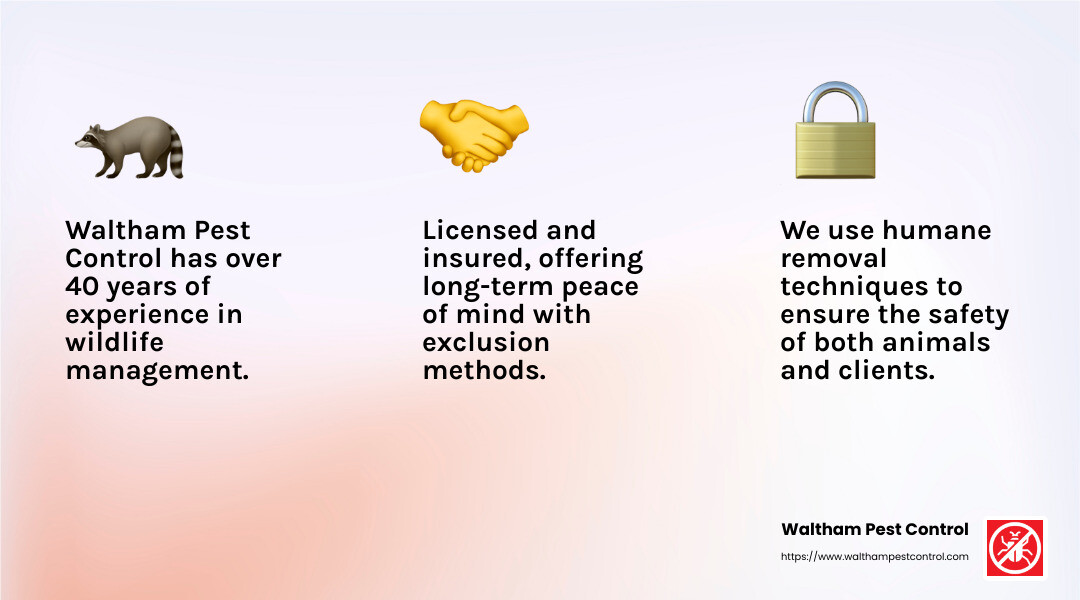 Waltham Pest Control has over 40 years of experience in wildlife management.

Licensed and insured, offering long-term peace of mind with exclusion methods.

We use humane removal techniques to ensure the safety of both animals and clients.

Waltham Pest Control
https://www.walthampestcontrol.com