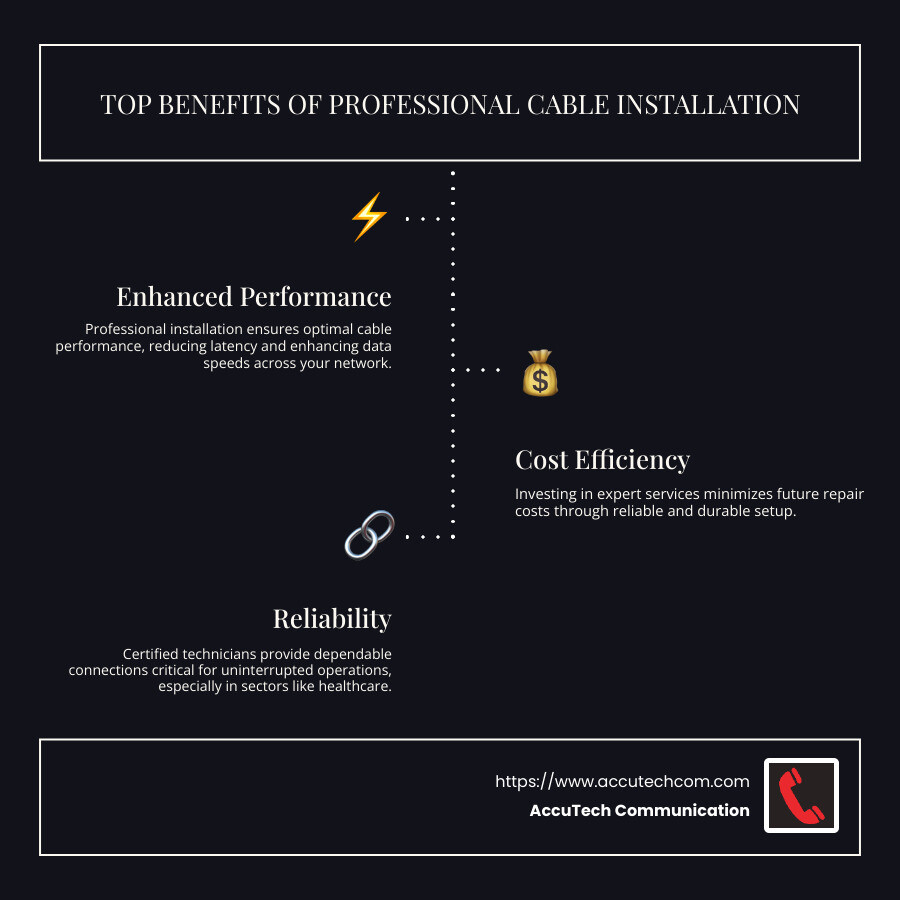 TOP BENEFITS OF PROFESSIONAL CABLE INSTALLATION

Enhanced Performance

Professional installation ensures optimal cable performance, reducing latency and enhancing data speeds across your network.

Cost Efficiency

Investing in expert services minimizes future repair costs through reliable and durable setup.

Reliability

Certified technicians provide dependable connections critical for uninterrupted operations, especially in sectors like healthcare.

https://www.accutechcom.com

AccuTech Communication