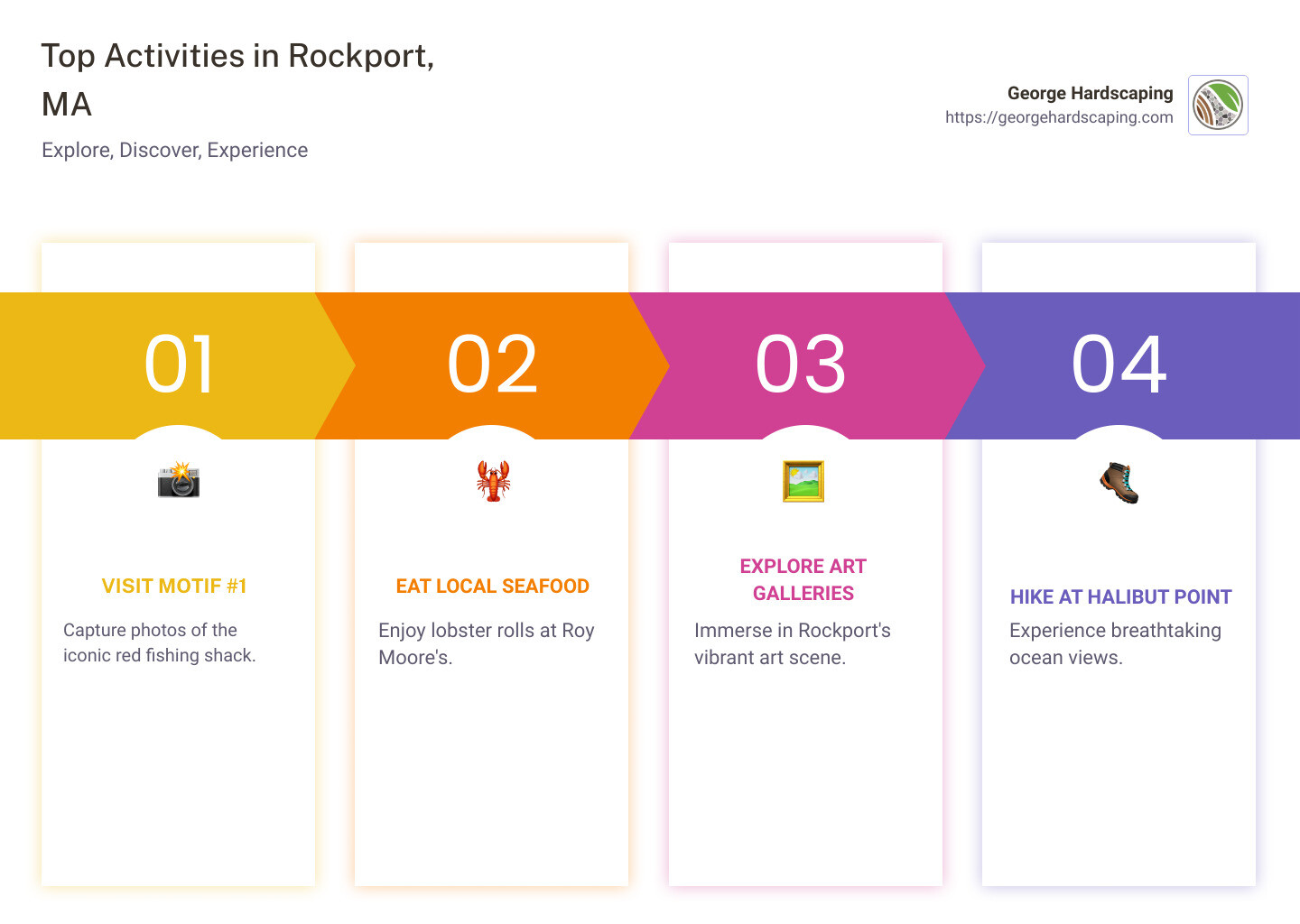 Top Activities in Rockport, MA

Explore, Discover, Experience

George Hardscaping
https://georgehardscaping.com

01

VISIT MOTIF #1

Capture photos of the iconic red fishing shack.

02

EAT LOCAL SEAFOOD

Enjoy lobster rolls at Roy Moore's.

03

EXPLORE ART GALLERIES

Immerse in Rockport's vibrant art scene.

04

HIKE AT HALIBUT POINT

Experience breathtaking ocean views.