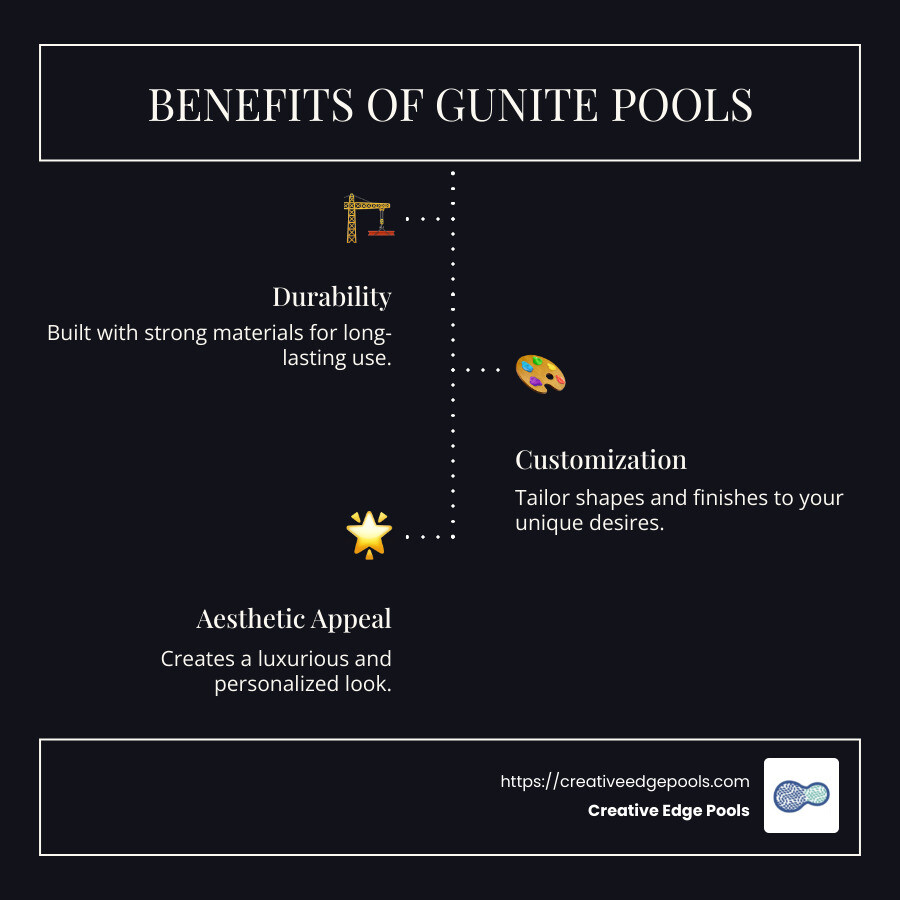 BENEFITS OF GUNITE POOLS

Durability

Built with strong materials for long-lasting use.

Customization

Tailor shapes and finishes to your unique desires.

Aesthetic Appeal

Creates a luxurious and personalized look.

https://creativeedgepools.com
Creative Edge Pools