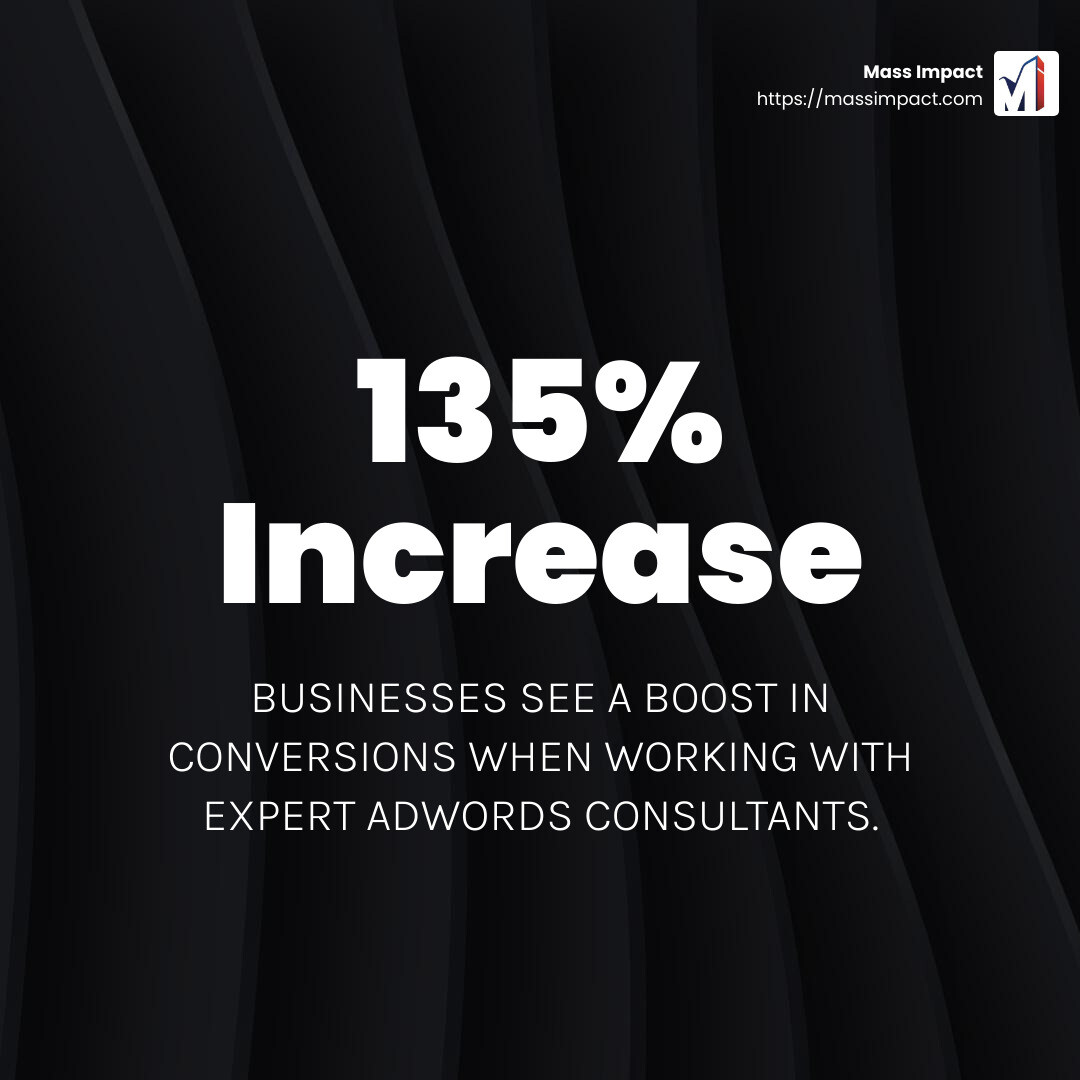 Mass Impact
https://massimpact.com

MI

135%
Increase

BUSINESSES SEE A BOOST IN CONVERSIONS WHEN WORKING WITH EXPERT ADWORDS CONSULTANTS.