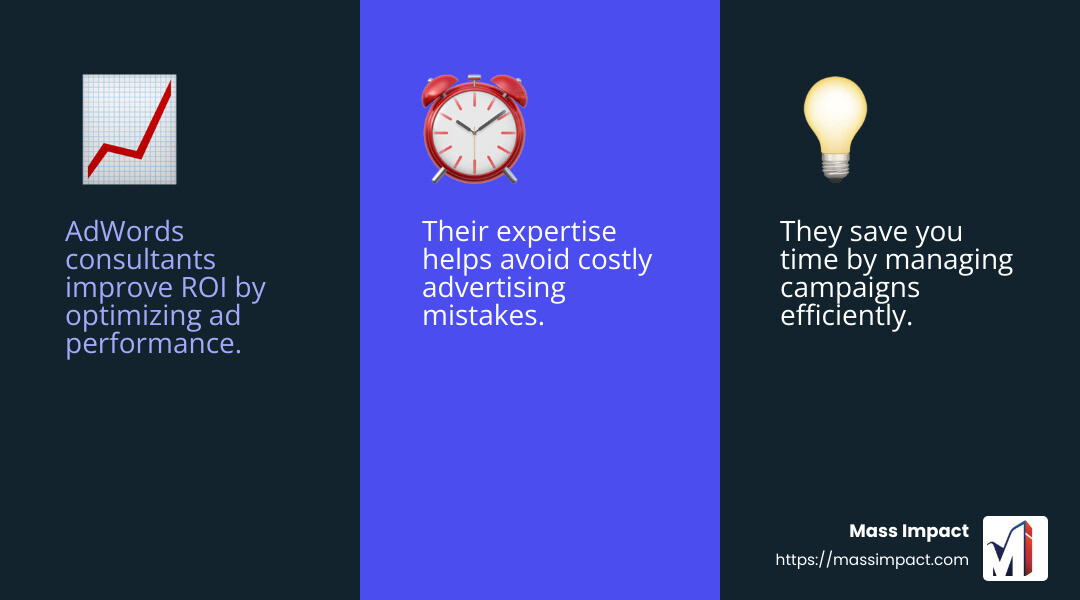 AdWords consultants improve ROI by optimizing ad performance.

Their expertise helps avoid costly advertising mistakes.

They save you time by managing campaigns efficiently.

Mass Impact
https://massimpact.com