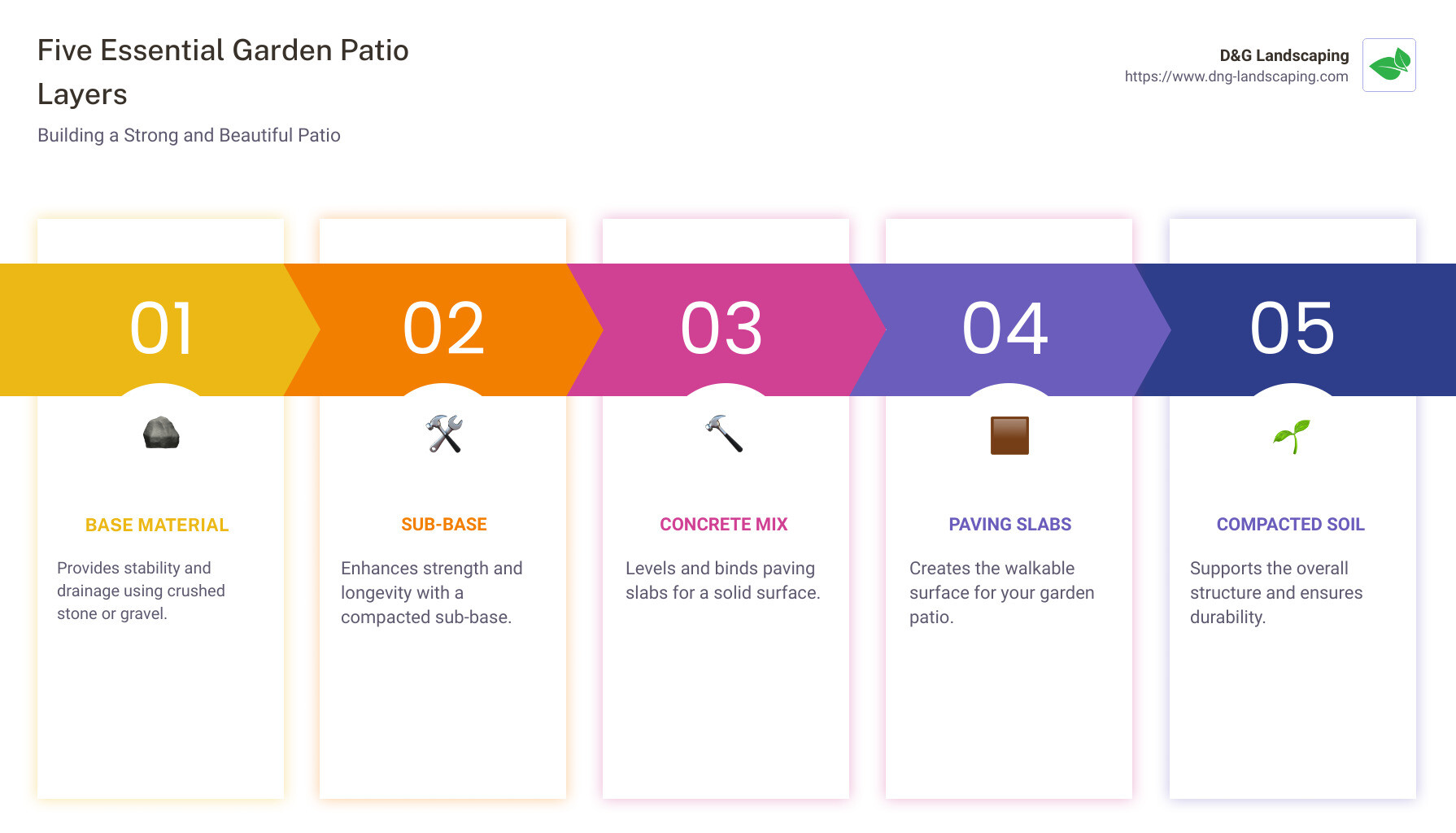 Five Essential Garden Patio Layers

Building a Strong and Beautiful Patio

D&G Landscaping
https://www.dng-landscaping.com

01

BASE MATERIAL

Provides stability and drainage using crushed stone or gravel.

02

SUB-BASE

Enhances strength and longevity with a compacted sub-base.

03

CONCRETE MIX

Levels and binds paving slabs for a solid surface.

04

PAVING SLABS

Creates the walkable surface for your garden patio.

05

COMPACTED SOIL

Supports the overall structure and ensures durability.