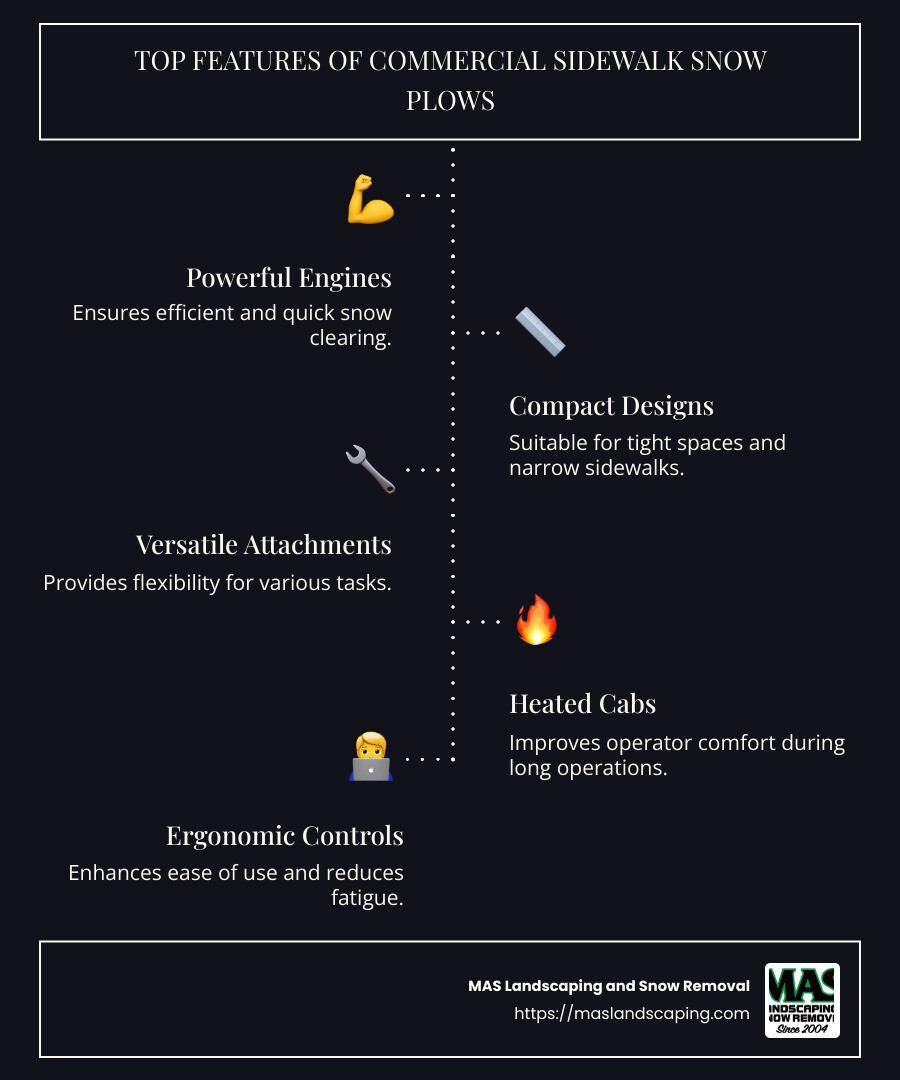 TOP FEATURES OF COMMERCIAL SIDEWALK SNOW PLOWS

Powerful Engines
Ensures efficient and quick snow clearing.

Compact Designs
Suitable for tight spaces and narrow sidewalks.

Versatile Attachments
Provides flexibility for various tasks.

Heated Cabs
Improves operator comfort during long operations.

Ergonomic Controls
Enhances ease of use and reduces fatigue.

MAS Landscaping and Snow Removal
https://maslandscaping.com

MAS
LANDSCAPING
SNOW REMOVAL
Since 2004