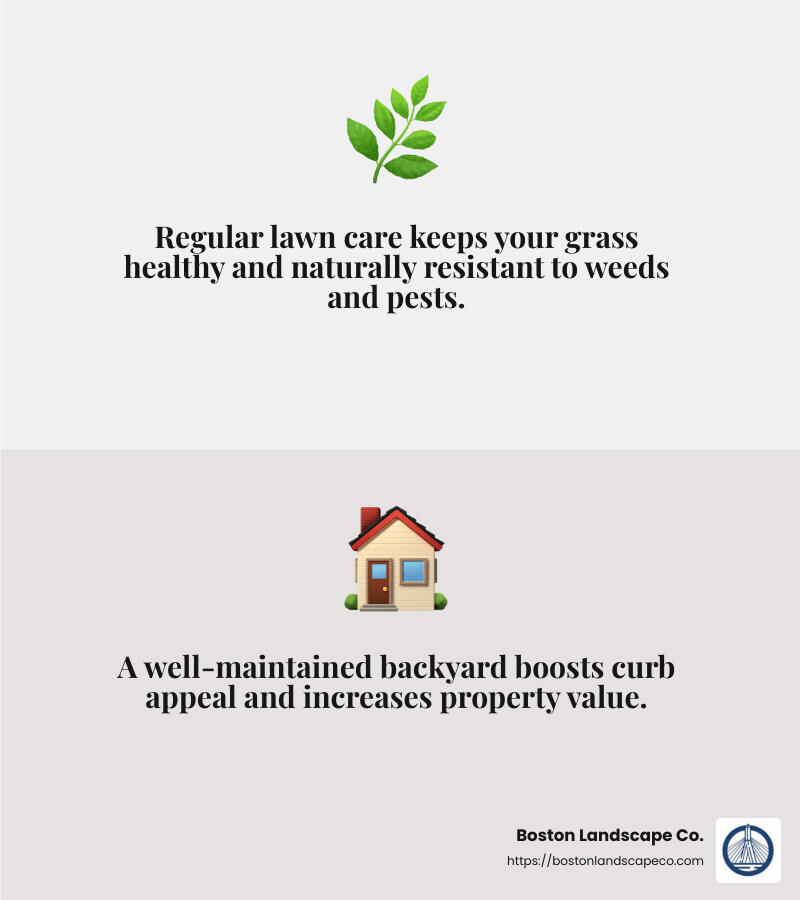 Regular lawn care keeps your grass healthy and naturally resistant to weeds and pests.

A well-maintained backyard boosts curb appeal and increases property value.

Boston Landscape Co.
https://bostonlandscapeco.com