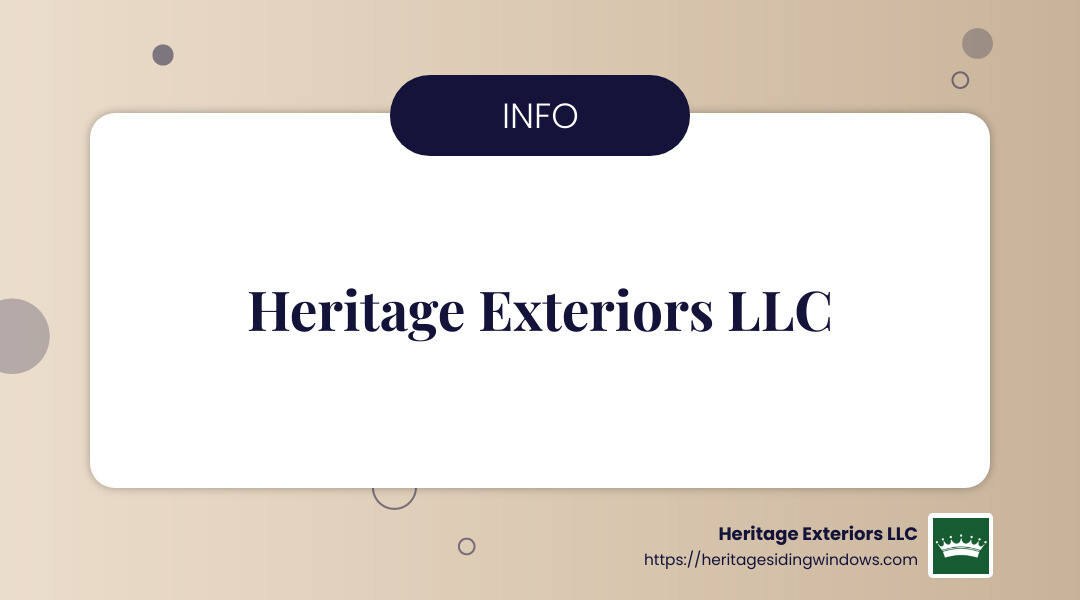 INFO

Heritage Exteriors LLC

Heritage Exteriors LLC
https://heritagesidingwindows.com