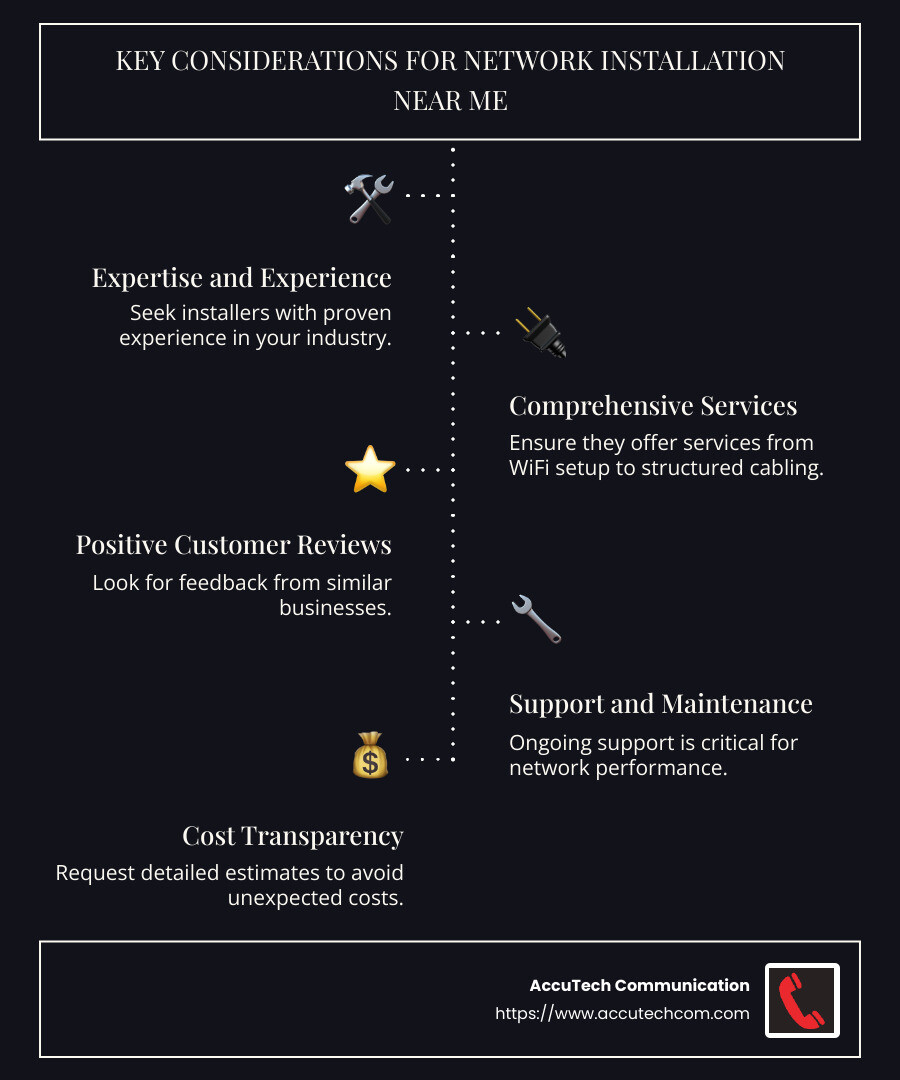 KEY CONSIDERATIONS FOR NETWORK INSTALLATION NEAR ME

Expertise and Experience
Seek installers with proven experience in your industry.

Comprehensive Services
Ensure they offer services from WiFi setup to structured cabling.

Positive Customer Reviews
Look for feedback from similar businesses.

Support and Maintenance
Ongoing support is critical for network performance.

Cost Transparency
Request detailed estimates to avoid unexpected costs.

AccuTech Communication
https://www.accutechcom.com