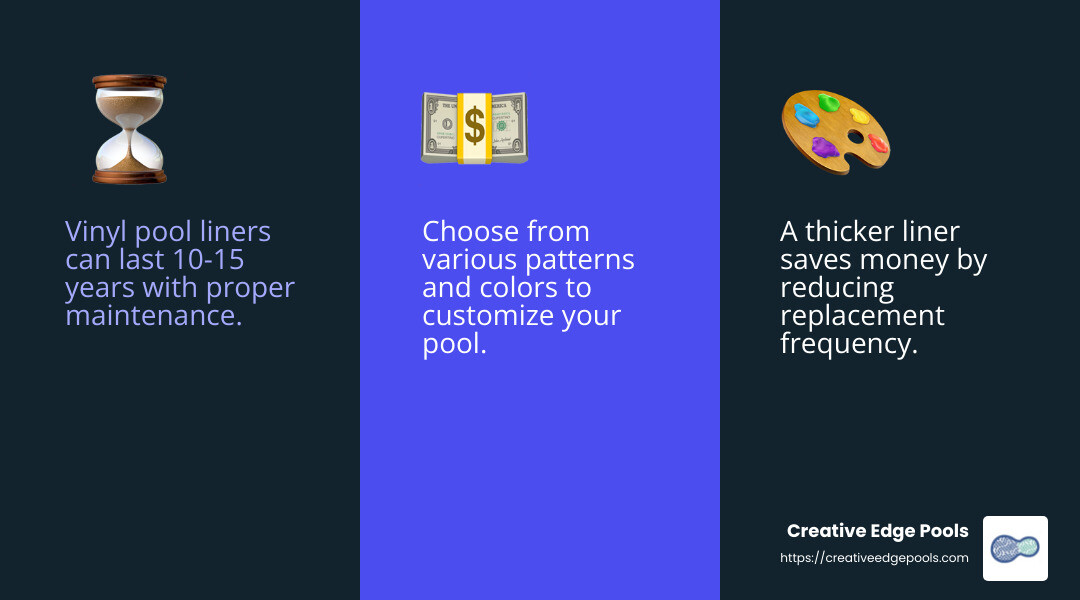 Vinyl pool liners can last 10-15 years with proper maintenance.

Choose from various patterns and colors to customize your pool.

A thicker liner saves money by reducing replacement frequency.

Creative Edge Pools
https://creativeedgepools.com