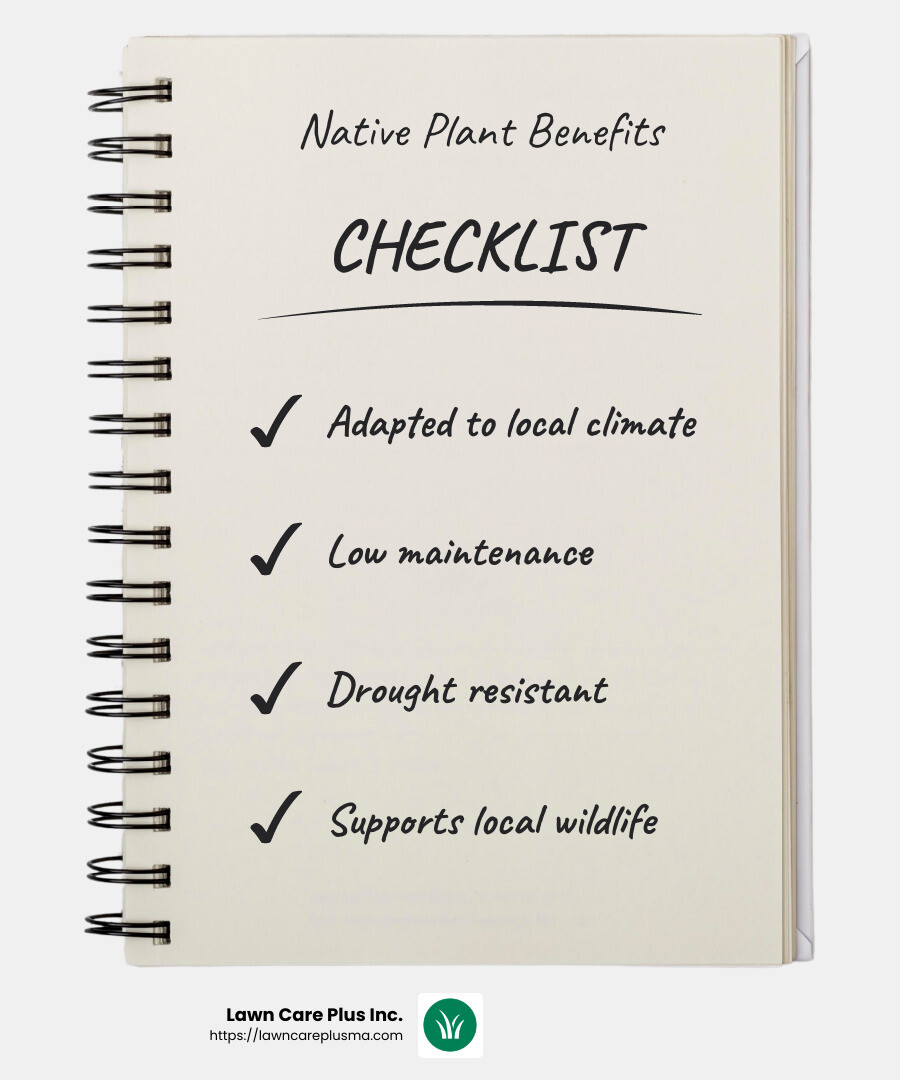 Native Plant Benefits

CHECKLIST

✓ Adapted to local climate

✓ Low maintenance

✓ Drought resistant

✓ Supports local wildlife

Lawn Care Plus Inc.
https://lawncareplusma.com