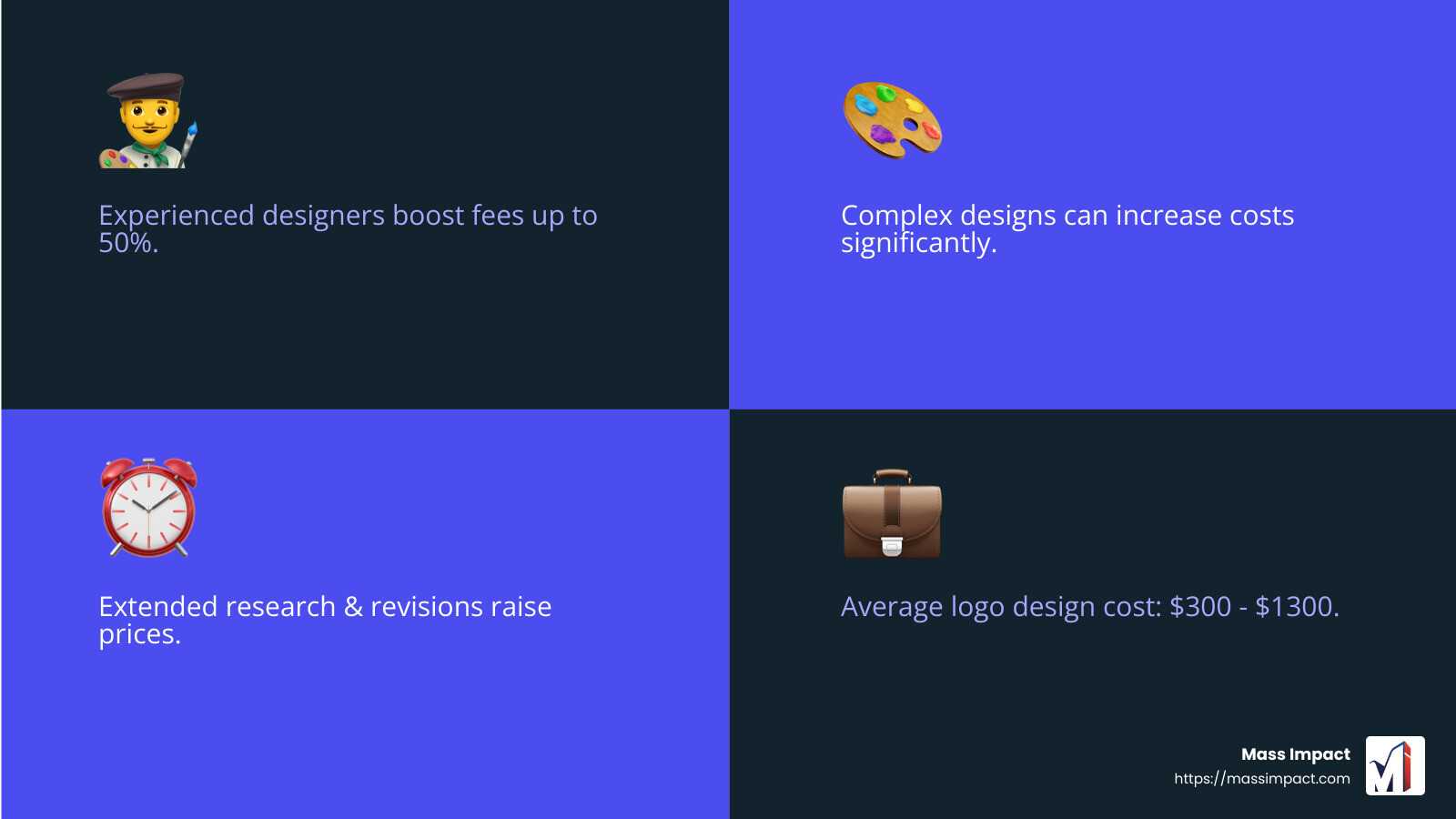 Experienced designers boost fees up to 50%.

Complex designs can increase costs significantly.

Extended research & revisions raise prices.

Average logo design cost: \$300 - \$1300.

Mass Impact
https://massimpact.com