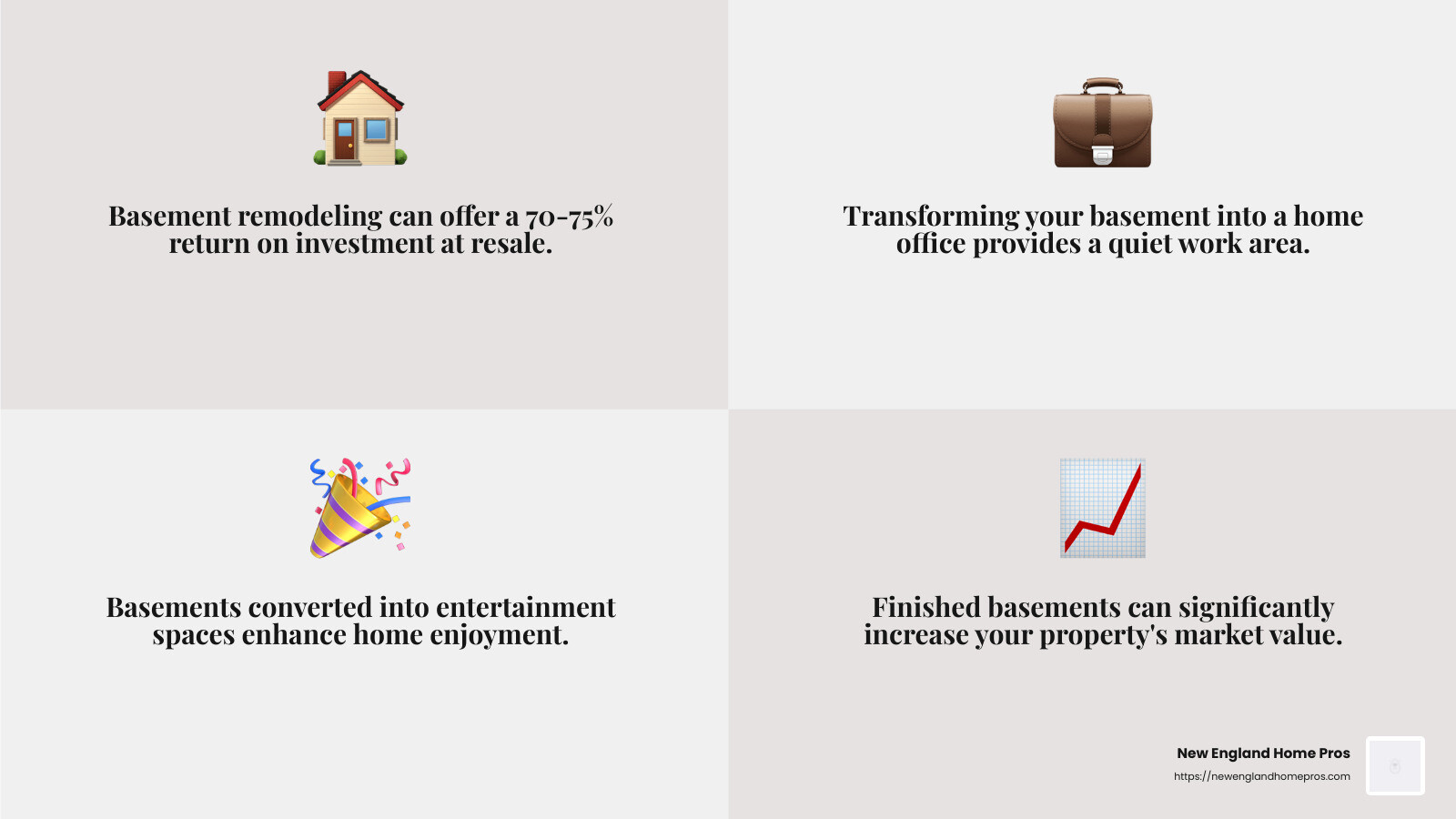 Basement remodeling can offer a 70-75% return on investment at resale.

Transforming your basement into a home office provides a quiet work area.

Basements converted into entertainment spaces enhance home enjoyment.

Finished basements can significantly increase your property's market value.

New England Home Pros
https://newenglandhomepros.com