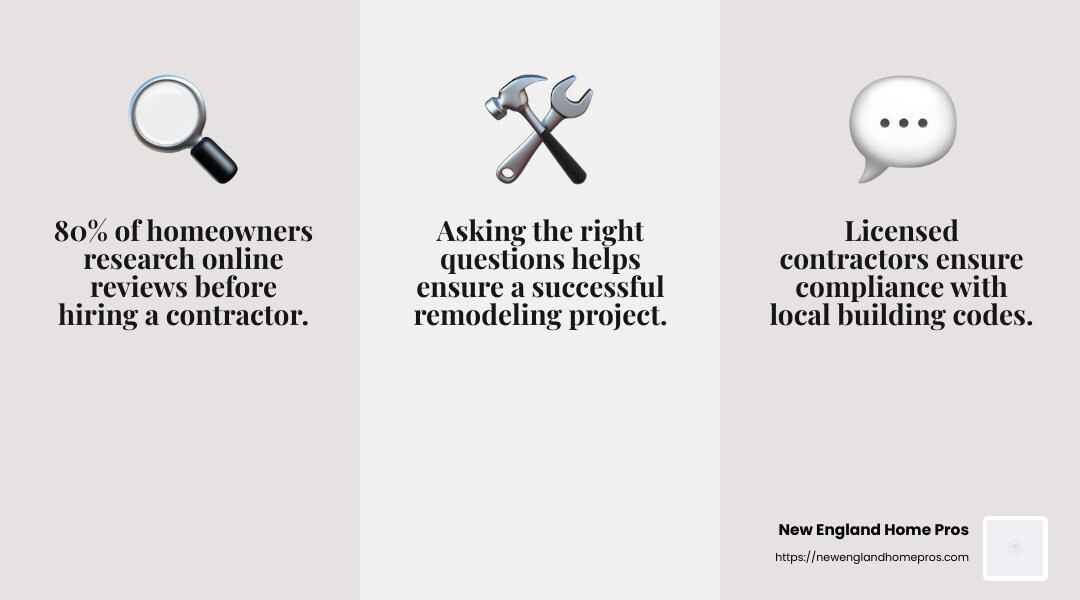 80% of homeowners research online reviews before hiring a contractor.

Asking the right questions helps ensure a successful remodeling project.

Licensed contractors ensure compliance with local building codes.

New England Home Pros
https://newenglandhomepros.com