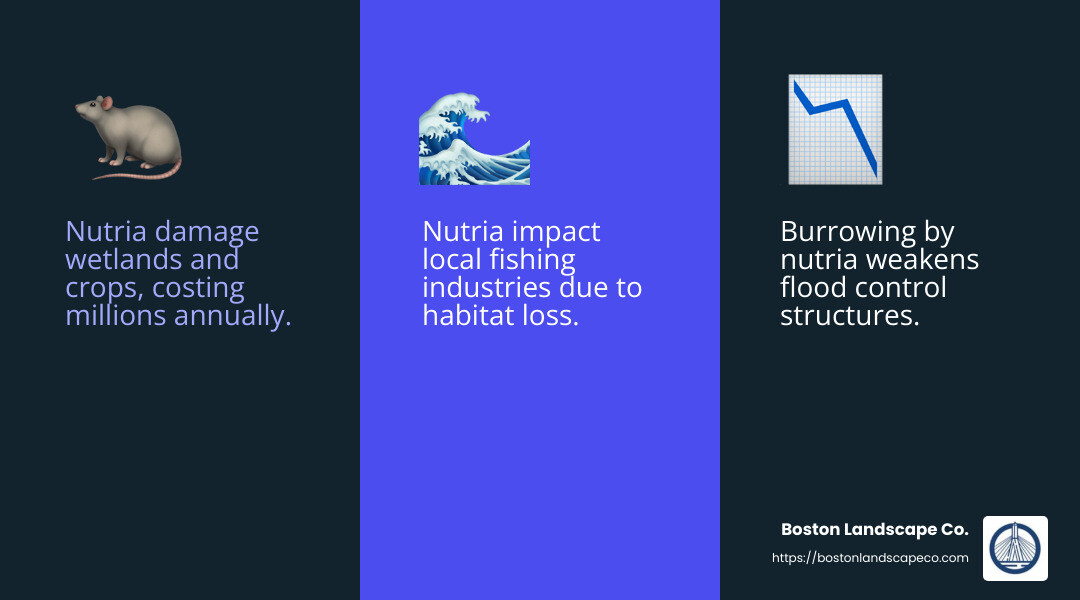 Nutria damage wetlands and crops, costing millions annually.

Nutria impact local fishing industries due to habitat loss.

Burrowing by nutria weakens flood control structures.

Boston Landscape Co.
https://bostonlandscapeco.com