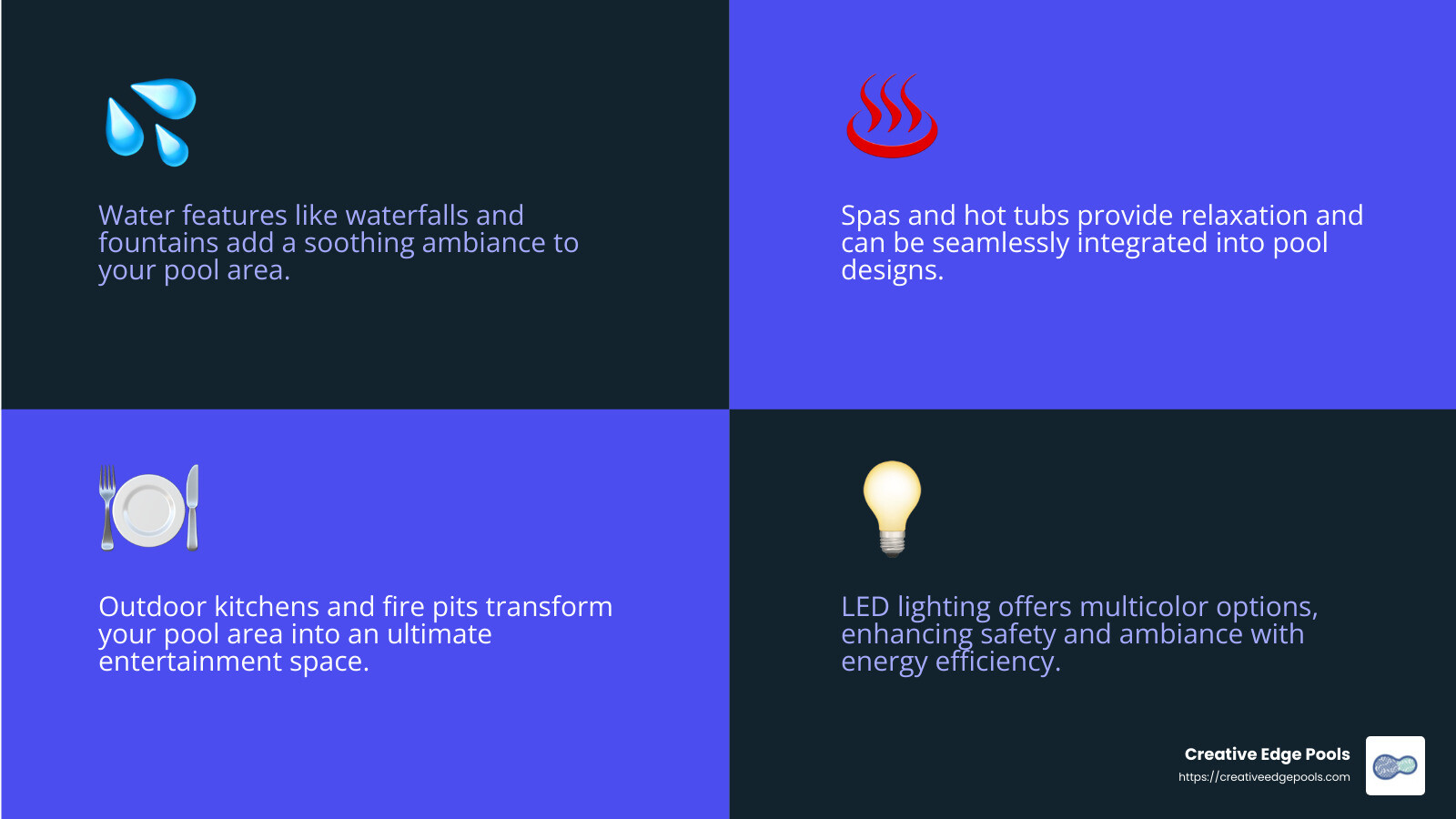 Water features like waterfalls and fountains add a soothing ambiance to your pool area.

Spas and hot tubs provide relaxation and can be seamlessly integrated into pool designs.

Outdoor kitchens and fire pits transform your pool area into an ultimate entertainment space.

LED lighting offers multicolor options, enhancing safety and ambiance with energy efficiency.

Creative Edge Pools
https://creativeedgepools.com