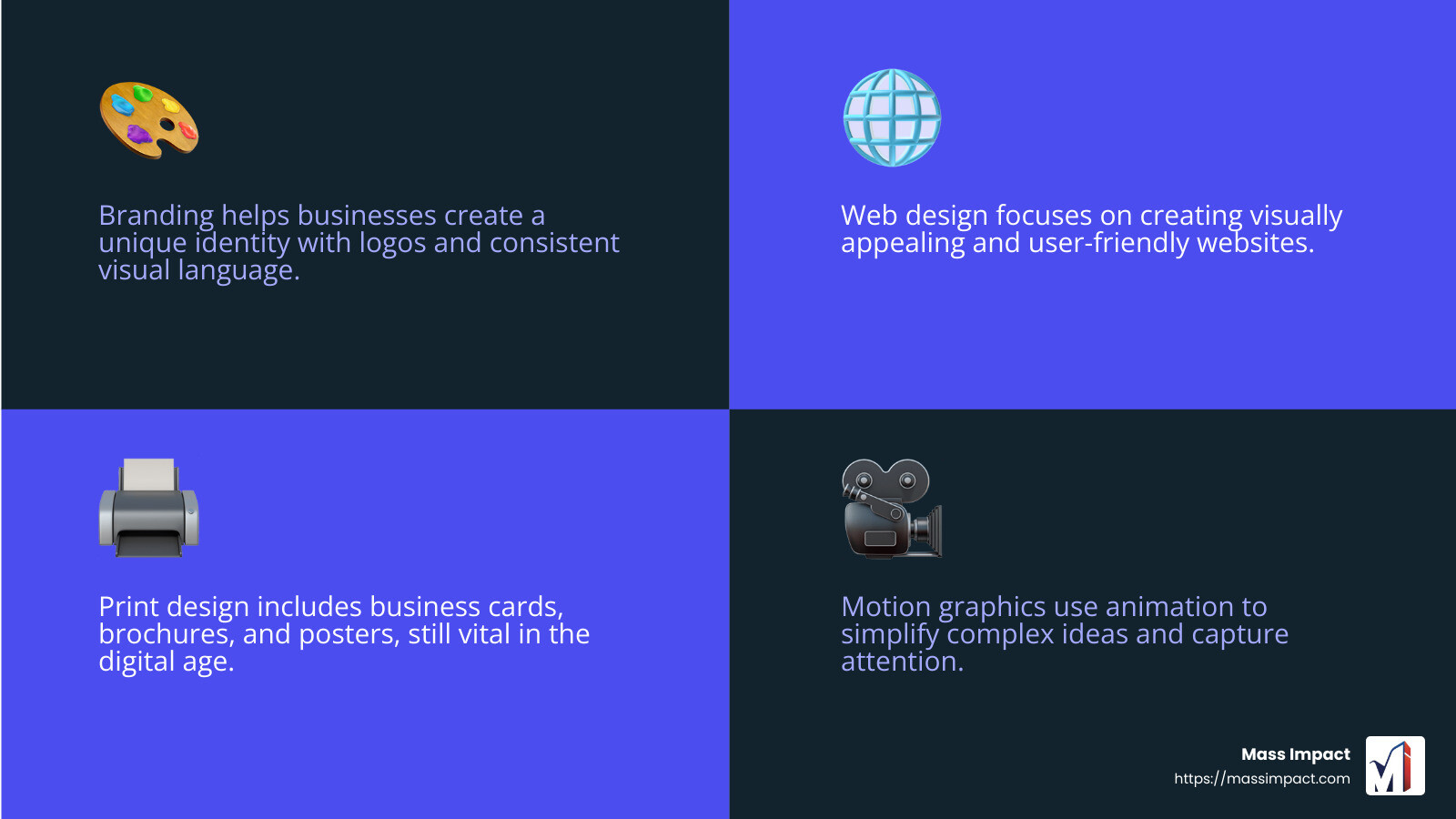 Branding helps businesses create a unique identity with logos and consistent visual language.

Web design focuses on creating visually appealing and user-friendly websites.

Print design includes business cards, brochures, and posters, still vital in the digital age.

Motion graphics use animation to simplify complex ideas and capture attention.

Mass Impact
https://massimpact.com