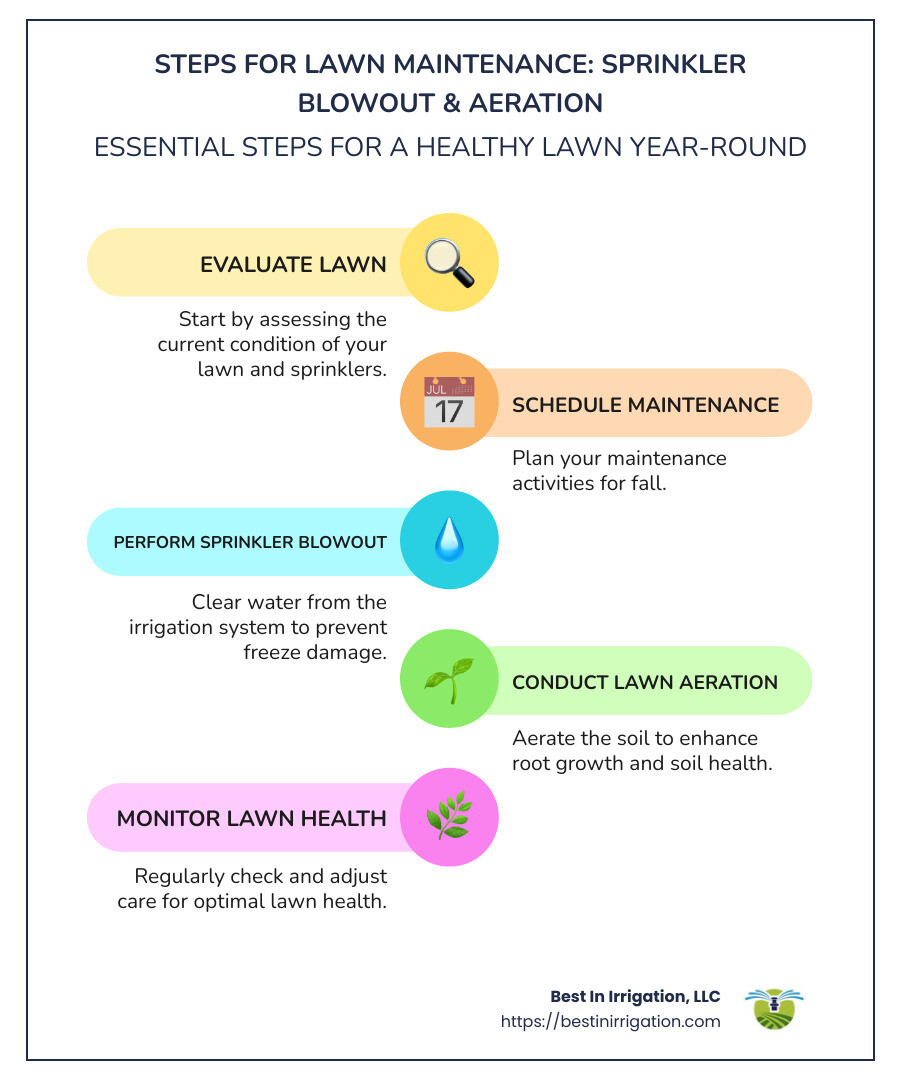 STEPS FOR LAWN MAINTENANCE: SPRINKLER BLOWOUT & AERATION

ESSENTIAL STEPS FOR A HEALTHY LAWN YEAR-ROUND

EVALUATE LAWN

Start by assessing the current condition of your lawn and sprinklers.

JUL
17

SCHEDULE MAINTENANCE

Plan your maintenance activities for fall.

PERFORM SPRINKLER BLOWOUT

Clear water from the irrigation system to prevent freeze damage.

CONDUCT LAWN AERATION

Aerate the soil to enhance root growth and soil health.

MONITOR LAWN HEALTH

Regularly check and adjust care for optimal lawn health.

Best In Irrigation, LLC
https://bestinirrigation.com