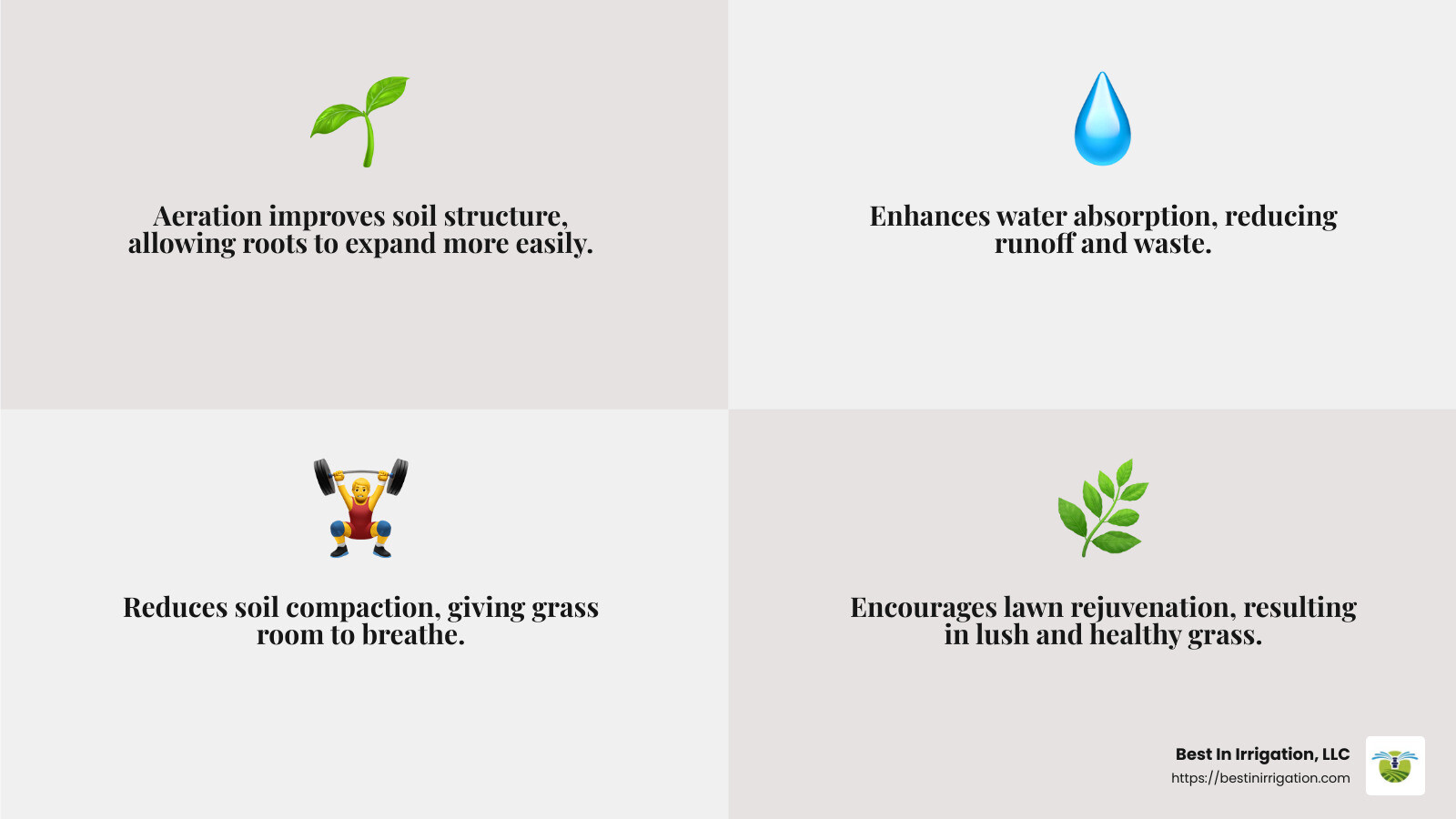 Aeration improves soil structure, allowing roots to expand more easily.

Enhances water absorption, reducing runoff and waste.

Reduces soil compaction, giving grass room to breathe.

Encourages lawn rejuvenation, resulting in lush and healthy grass.

Best In Irrigation, LLC
https://bestinirrigation.com