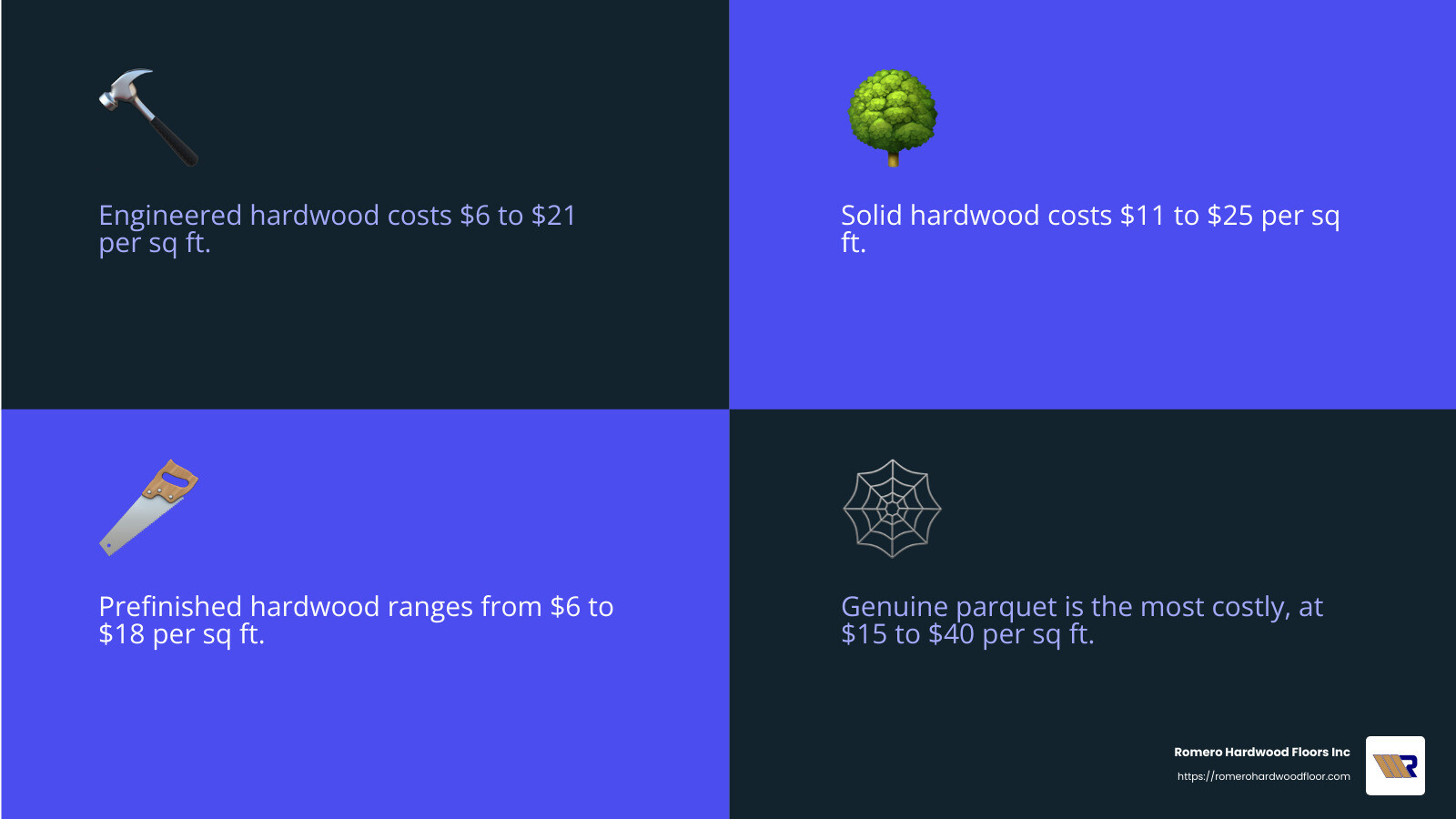 Engineered hardwood costs \$6 to \$21 per sq ft.

Solid hardwood costs \$11 to \$25 per sq ft.

Prefinished hardwood ranges from \$6 to \$18 per sq ft.

Genuine parquet is the most costly, at \$15 to \$40 per sq ft.

Romero Hardwood Floors Inc
https://romerohardwoodfloor.com