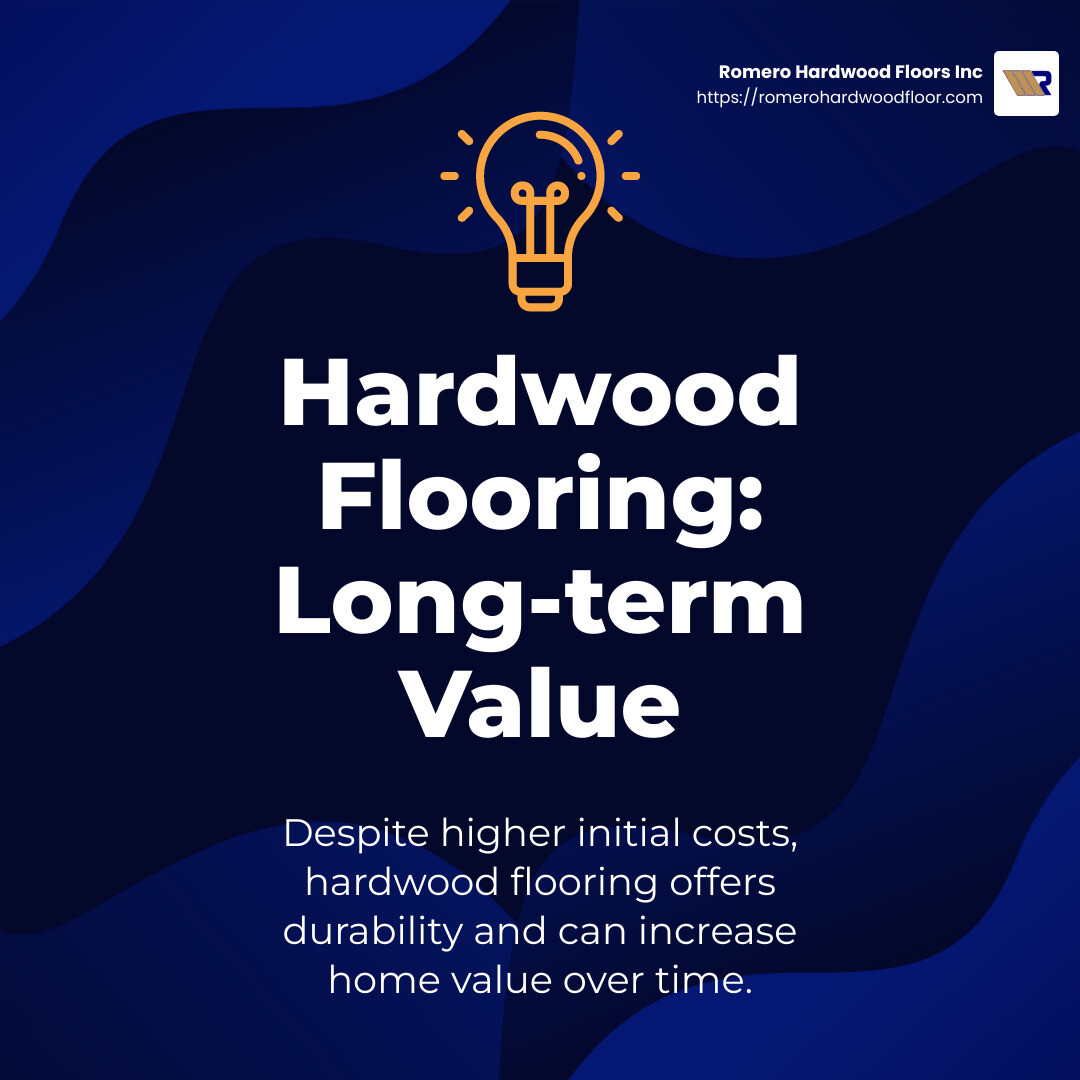 Romero Hardwood Floors Inc
https://romerohardwoodfloor.com

Hardwood Flooring: Long-term Value

Despite higher initial costs, hardwood flooring offers durability and can increase home value over time.