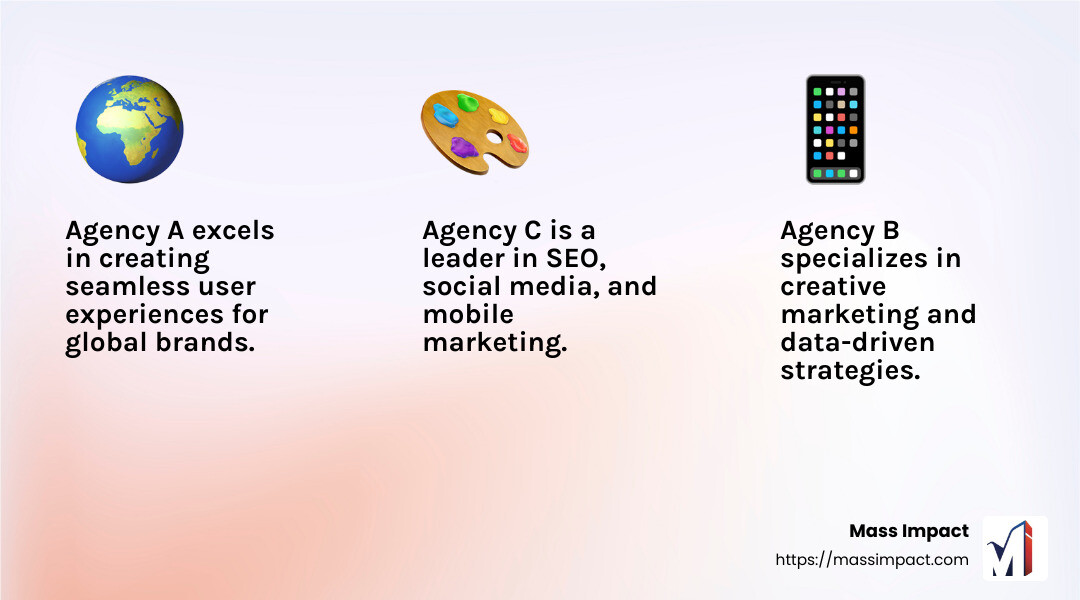 Agency A excels in creating seamless user experiences for global brands.

Agency C is a leader in SEO, social media, and mobile marketing.

Agency B specializes in creative marketing and data-driven strategies.

Mass Impact
https://massimpact.com