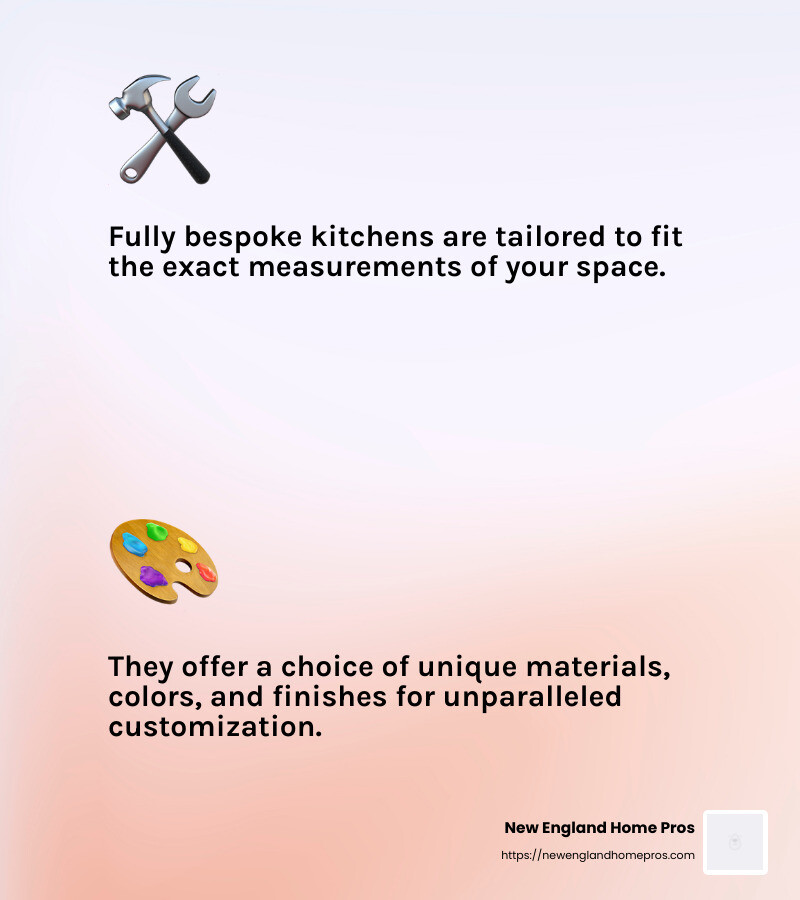 Fully bespoke kitchens are tailored to fit the exact measurements of your space.

They offer a choice of unique materials, colors, and finishes for unparalleled customization.

New England Home Pros
https://newenglandhomepros.com