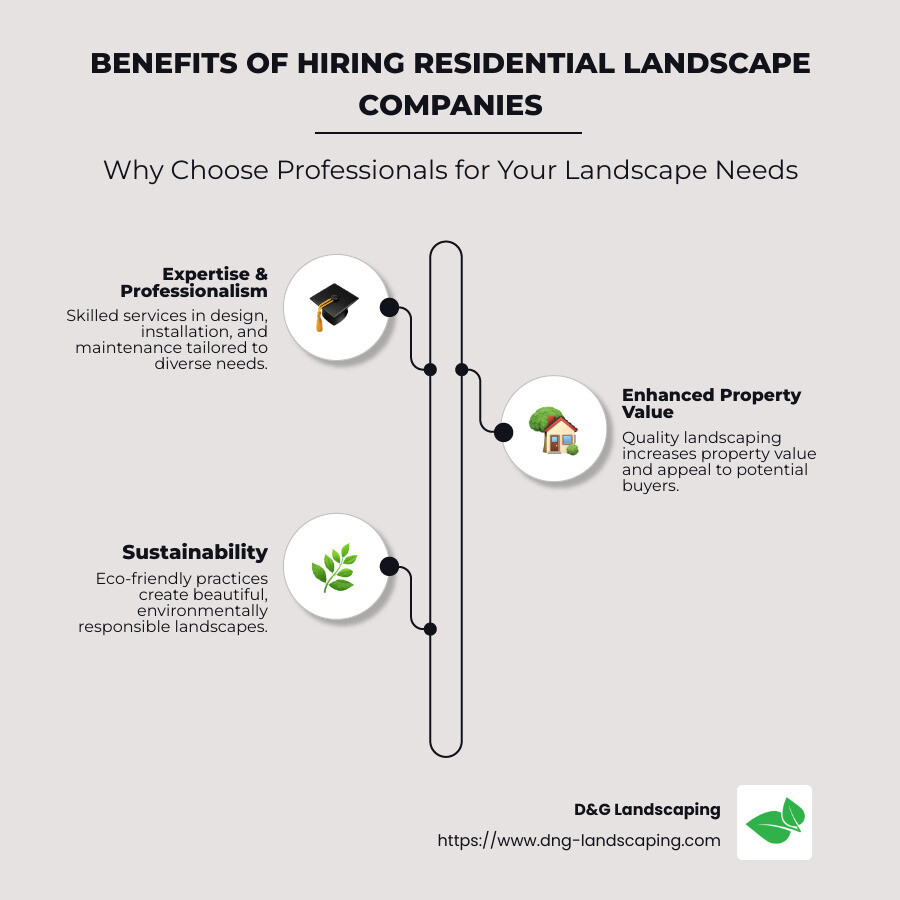 BENEFITS OF HIRING RESIDENTIAL LANDSCAPE COMPANIES

Why Choose Professionals for Your Landscape Needs

Expertise & Professionalism
Skilled services in design, installation, and maintenance tailored to diverse needs.

Enhanced Property Value
Quality landscaping increases property value and appeal to potential buyers.

Sustainability
Eco-friendly practices create beautiful, environmentally responsible landscapes.

D&G Landscaping
https://www.dng-landscaping.com