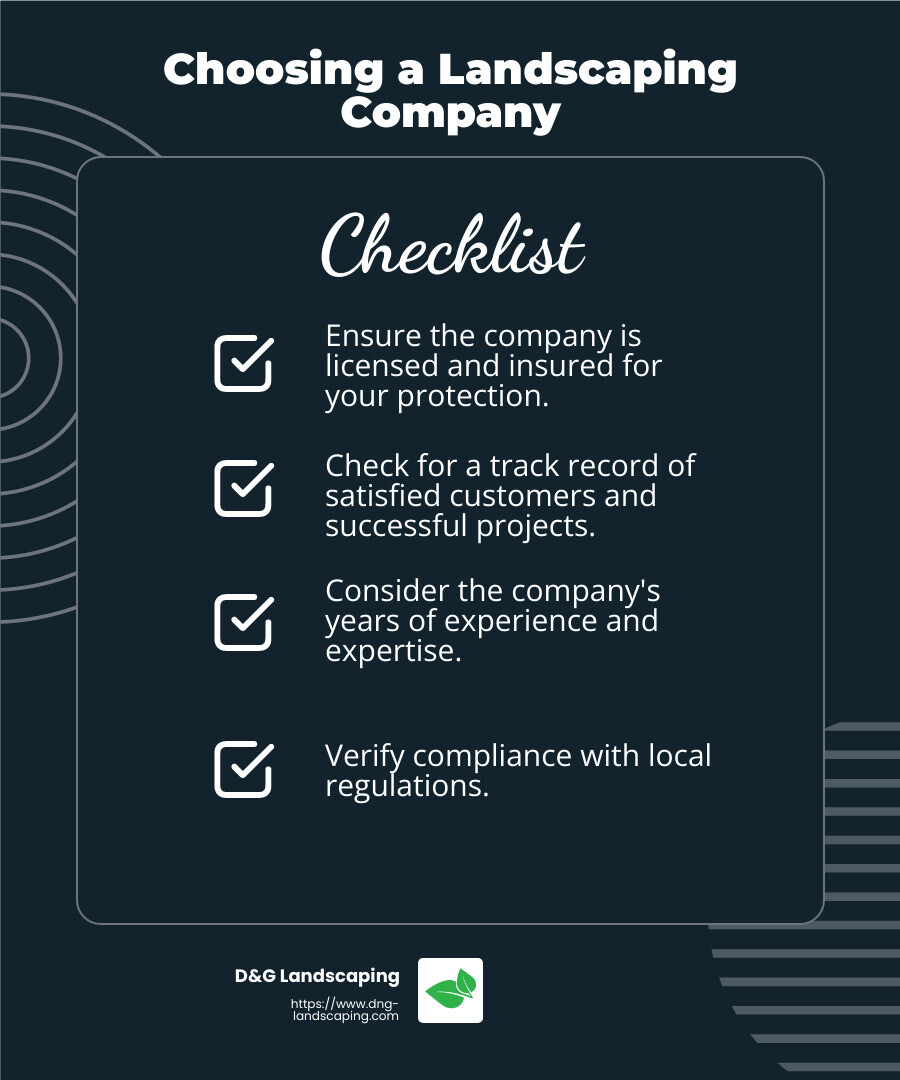 Choosing a Landscaping Company

Checklist

Ensure the company is licensed and insured for your protection.

Check for a track record of satisfied customers and successful projects.

Consider the company's years of experience and expertise.

Verify compliance with local regulations.

D&G Landscaping
https://www.dng-landscaping.com