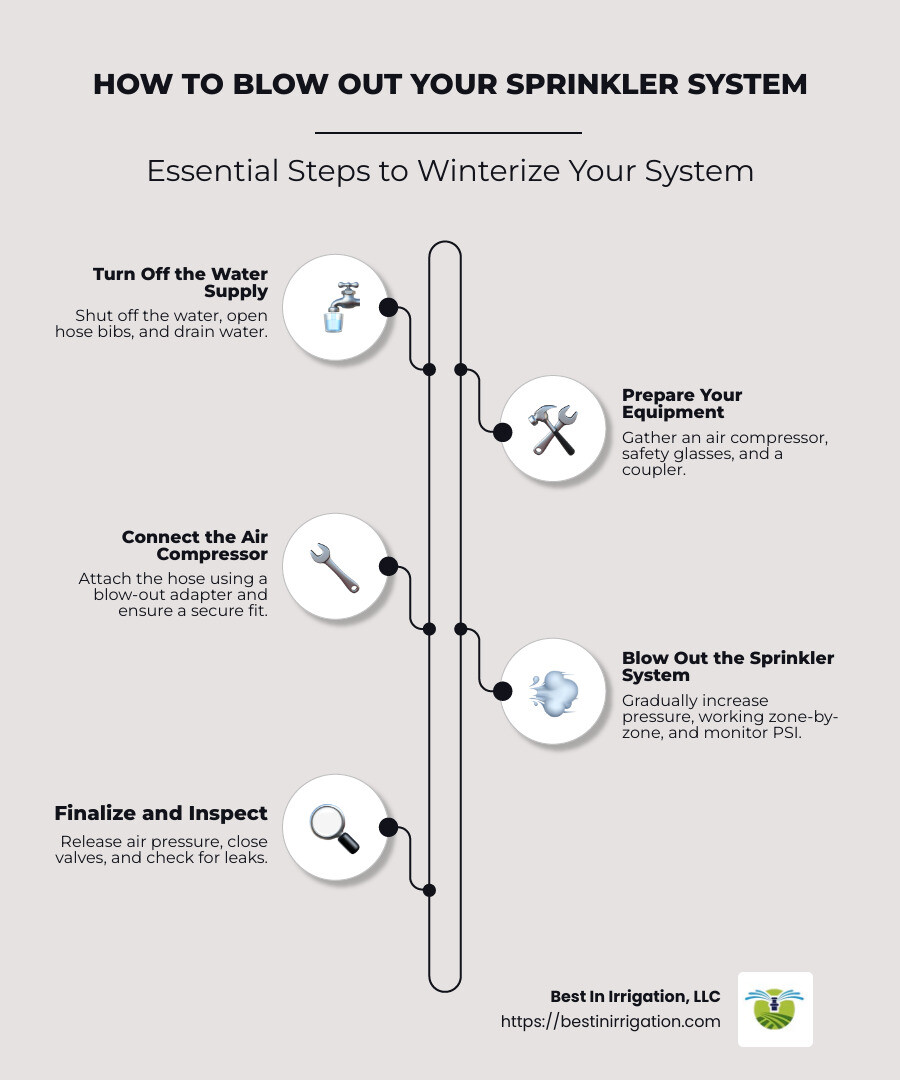 HOW TO BLOW OUT YOUR SPRINKLER SYSTEM

Essential Steps to Winterize Your System

Turn Off the Water Supply

Shut off the water, open hose bibs, and drain water.

Prepare Your Equipment

Gather an air compressor, safety glasses, and a coupler.

Connect the Air Compressor

Attach the hose using a blow-out adapter and ensure a secure fit.

Blow Out the Sprinkler System

Gradually increase pressure, working zone-by-zone, and monitor PSI.

Finalize and Inspect

Release air pressure, close valves, and check for leaks.

Best In Irrigation, LLC
https://bestinirrigation.com