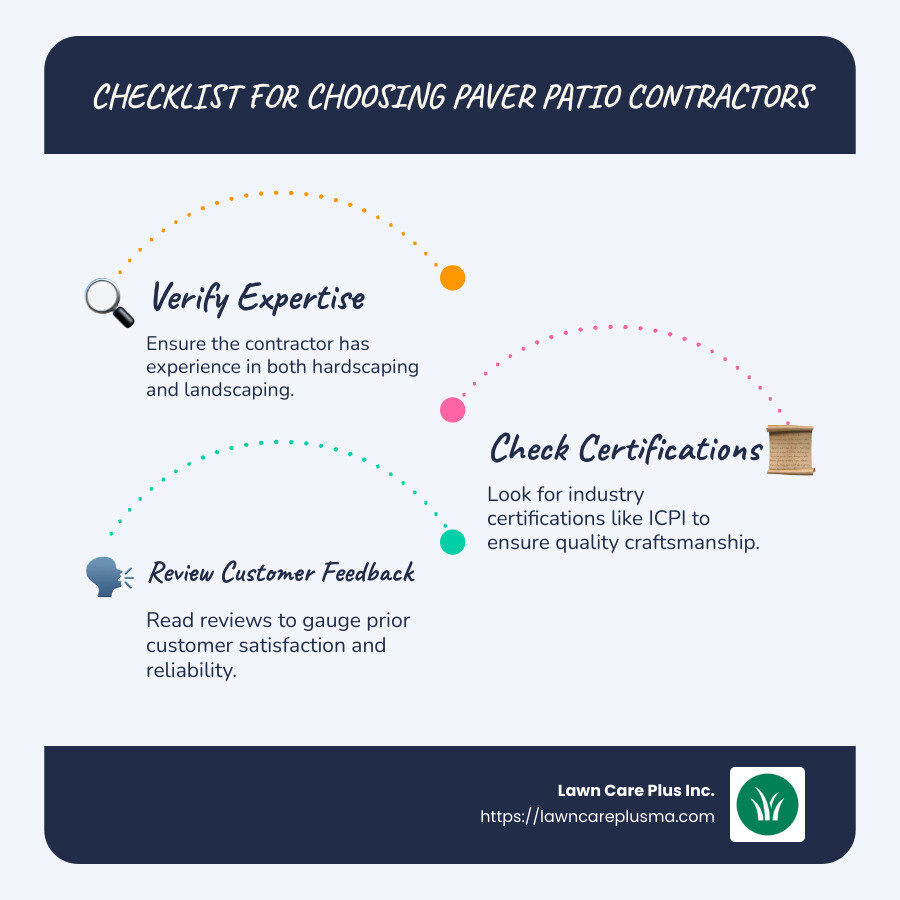 CHECKLIST FOR CHOOSING PAVER PATIO CONTRACTORS

Verify Expertise

Ensure the contractor has experience in both hardscaping and landscaping.

Check Certifications

Look for industry certifications like ICPI to ensure quality craftsmanship.

Review Customer Feedback

Read reviews to gauge prior customer satisfaction and reliability.

Lawn Care Plus Inc.
https://lawncareplusma.com