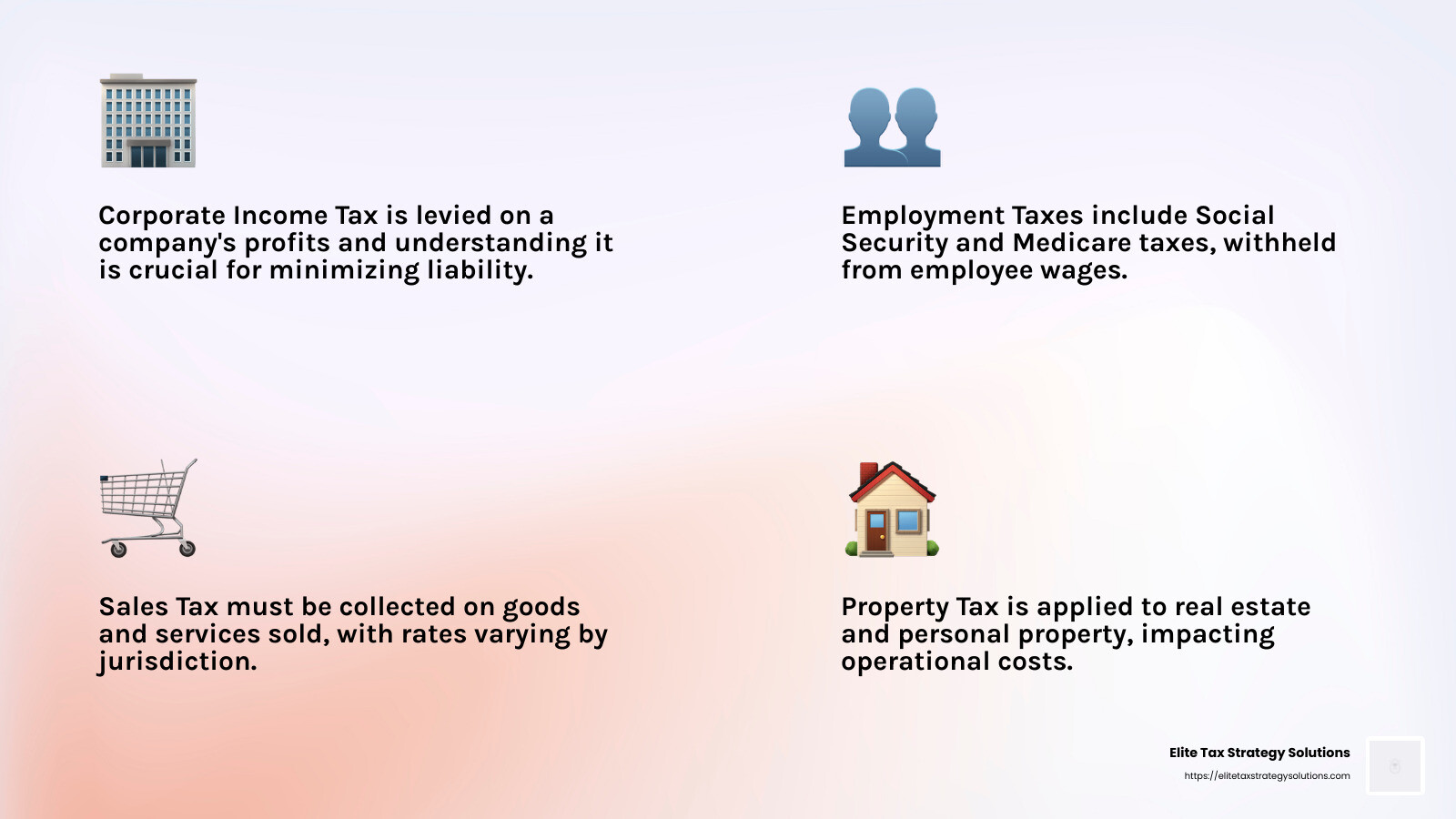 Corporate Income Tax is levied on a company's profits and understanding it is crucial for minimizing liability.

Employment Taxes include Social Security and Medicare taxes, withheld from employee wages.

Sales Tax must be collected on goods and services sold, with rates varying by jurisdiction.

Property Tax is applied to real estate and personal property, impacting operational costs.

Elite Tax Strategy Solutions
https://elitetaxstrategysolutions.com