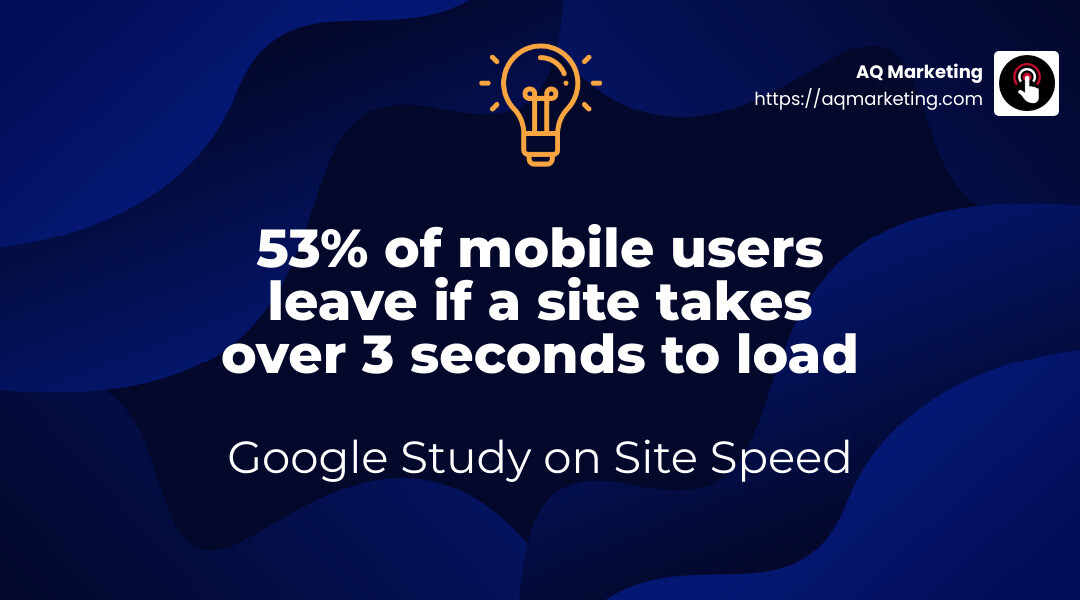 AQ Marketing
https://aqmarketing.com

53% of mobile users leave if a site takes over 3 seconds to load

Google Study on Site Speed